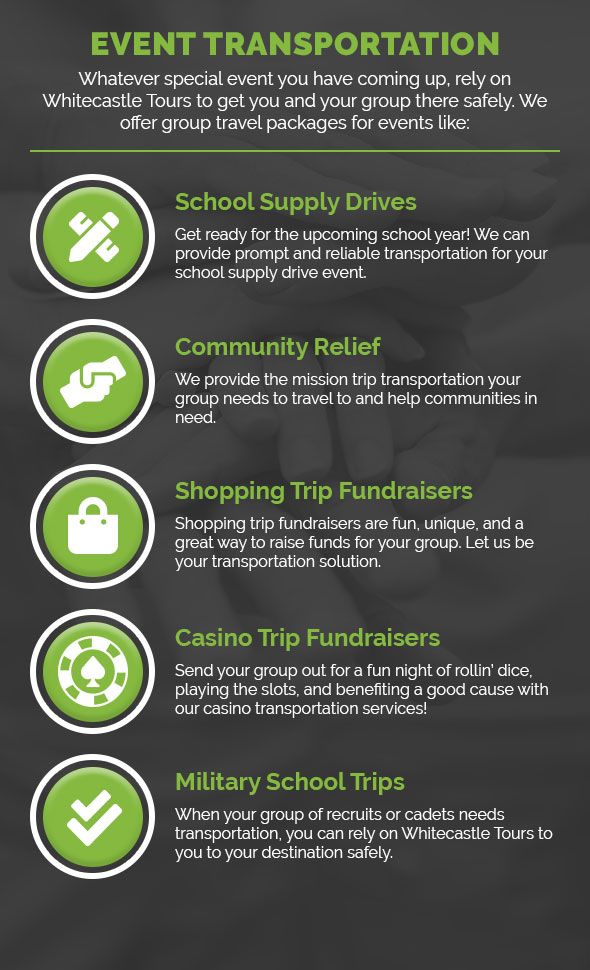 EVENT TRANSPORTATION

Whatever special event you have coming up, rely on Whitecastle Tours to get you and your group there safely. We offer group travel packages for events like:

School Supply Drives

Get ready for the upcoming school year! We can provide prompt and reliable transportation for your school supply drive event.

Community Relief

We provide the mission trip transportation your group needs to travel to and help communities in need.

Shopping Trip Fundraisers

Shopping trip fundraisers are fun, unique, and a great way to raise funds for your group. Let us be your transportation solution.

Casino Trip Fundraisers

Send your group out for a fun night of rollin' dice, playing the slots, and benefiting a good cause with our casino transportation services!

Military School Trips

When your group of recruits or cadets needs transportation, you can rely on Whitecastle Tours to you to your destination safely.