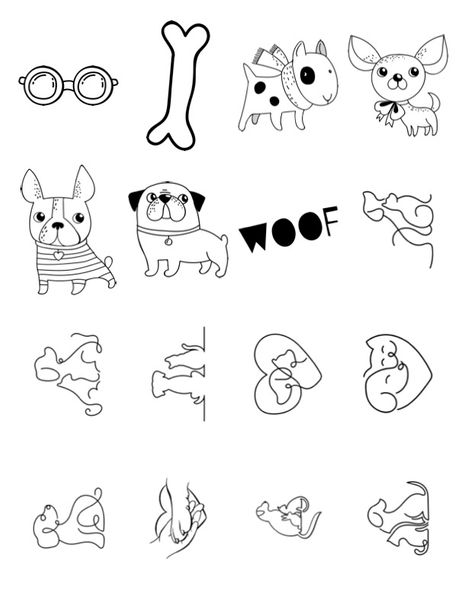 WOOF