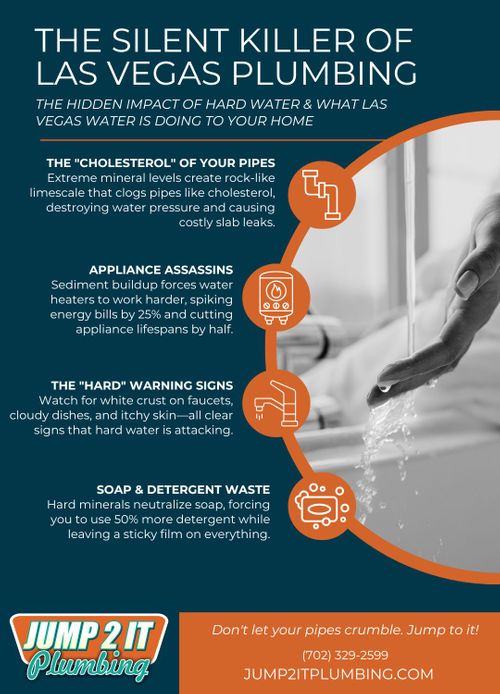 THE SILENT KILLER OF LAS VEGAS PLUMBING

THE HIDDEN IMPACT OF HARD WATER & WHAT LAS VEGAS WATER IS DOING TO YOUR HOME

THE "CHOLESTEROL" OF YOUR PIPES
Extreme mineral levels create rock-like limescale that clogs pipes like cholesterol, destroying water pressure and causing costly slab leaks.

APPLIANCE ASSASSINS
Sediment buildup forces water heaters to work harder, spiking energy bills by 25% and cutting appliance lifespans by half.

THE "HARD" WARNING SIGNS
Watch for white crust on faucets, cloudy dishes, and itchy skin—all clear signs that hard water is attacking.

SOAP & DETERGENT WASTE
Hard minerals neutralize soap, forcing you to use 50% more detergent while leaving a sticky film on everything.

JUMP 2 IT Plumbing

Don't let your pipes crumble. Jump to it!

(702) 329-2599

JUMP2ITPLUMBING.COM