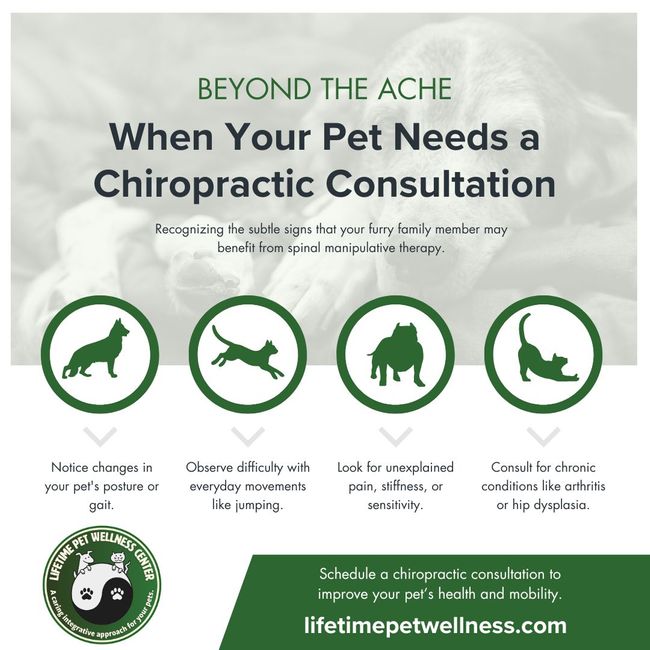 BEYOND THE ACHE

When Your Pet Needs a Chiropractic Consultation

Recognizing the subtle signs that your furry family member may benefit from spinal manipulative therapy.

Notice changes in your pet's posture or gait.

Observe difficulty with everyday movements like jumping.

Look for unexplained pain, stiffness, or sensitivity.

Consult for chronic conditions like arthritis or hip dysplasia.

LIFETIME PET WELLNESS CENTER
A caring integrative approach for your pets.

Schedule a chiropractic consultation to improve your pet's health and mobility.

lifetimepetwellness.com