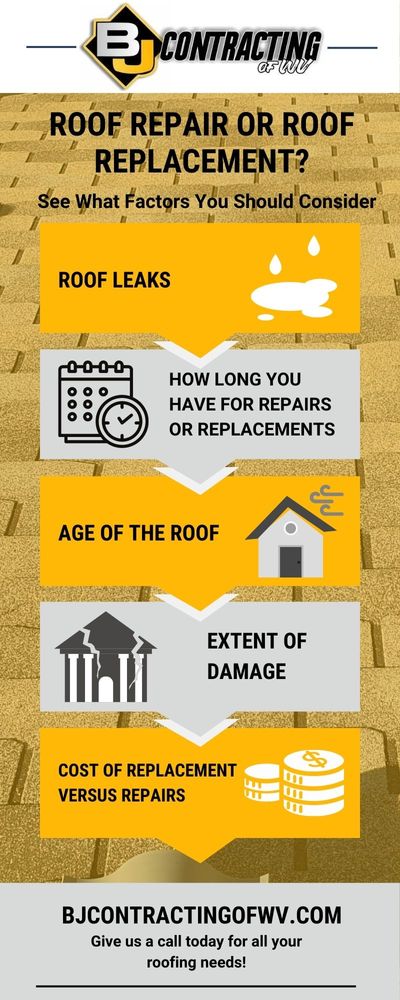 BJ CONTRACTING OF WV

ROOF REPAIR OR ROOF REPLACEMENT?

See What Factors You Should Consider

ROOF LEAKS

HOW LONG YOU HAVE FOR REPAIRS OR REPLACEMENTS

AGE OF THE ROOF

EXTENT OF DAMAGE

COST OF REPLACEMENT VERSUS REPAIRS

BJCONTRACTINGOFWV.COM

Give us a call today for all your roofing needs!