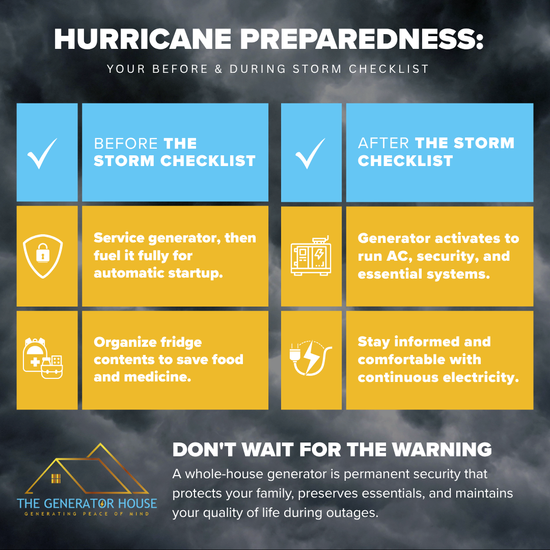 HURRICANE PREPAREDNESS:

YOUR BEFORE & DURING STORM CHECKLIST

BEFORE THE STORM CHECKLIST

Service generator, then fuel it fully for automatic startup.

Organize fridge contents to save food and medicine.

AFTER THE STORM CHECKLIST

Generator activates to run AC, security, and essential systems.

Stay informed and comfortable with continuous electricity.

THE GENERATOR HOUSE
GENERATING PEACE OF MIND

DON'T WAIT FOR THE WARNING

A whole-house generator is permanent security that protects your family, preserves essentials, and maintains your quality of life during outages.