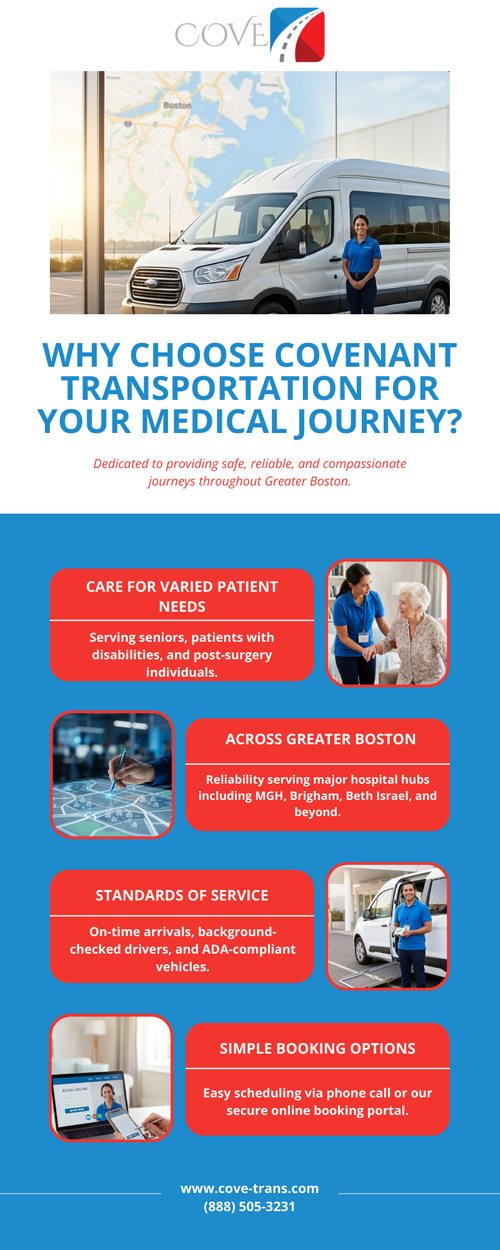 COVE

Boston

WHY CHOOSE COVENANT TRANSPORTATION FOR YOUR MEDICAL JOURNEY?

Dedicated to providing safe, reliable, and compassionate journeys throughout Greater Boston.

CARE FOR VARIED PATIENT NEEDS

Serving seniors, patients with disabilities, and post-surgery individuals.

ACROSS GREATER BOSTON

Reliability serving major hospital hubs including MGH, Brigham, Beth Israel, and beyond.

STANDARDS OF SERVICE

On-time arrivals, background-checked drivers, and ADA-compliant vehicles.

SIMPLE BOOKING OPTIONS

Easy scheduling via phone call or our secure online booking portal.

www.cove-trans.com
(888) 505-3231