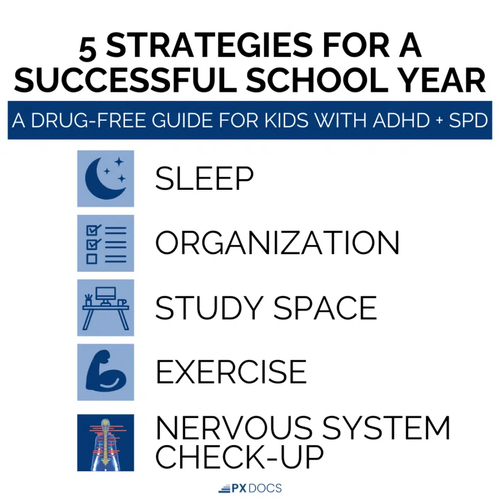 5 STRATEGIES FOR A SUCCESSFUL SCHOOL YEAR

A DRUG-FREE GUIDE FOR KIDS WITH ADHD + SPD

SLEEP

ORGANIZATION

STUDY SPACE

EXERCISE

NERVOUS SYSTEM CHECK-UP

PX DOCS