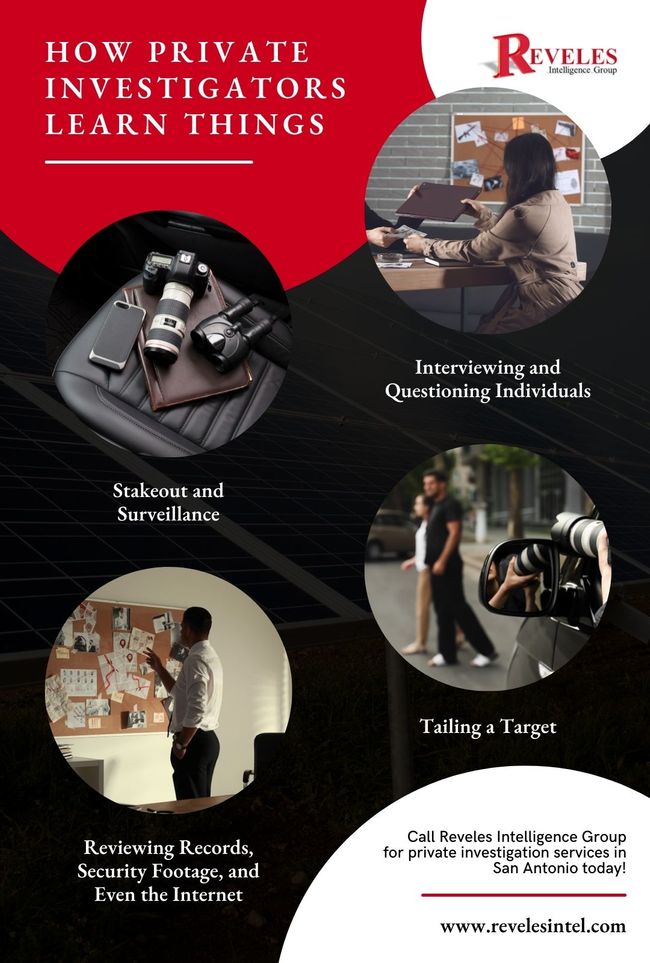 HOW PRIVATE INVESTIGATORS LEARN THINGS

REVELES
Intelligence Group

Interviewing and Questioning Individuals

Stakeout and Surveillance

Tailing a Target

Reviewing Records, Security Footage, and Even the Internet

Call Reveles Intelligence Group for private investigation services in San Antonio today!

www.revelesintel.com