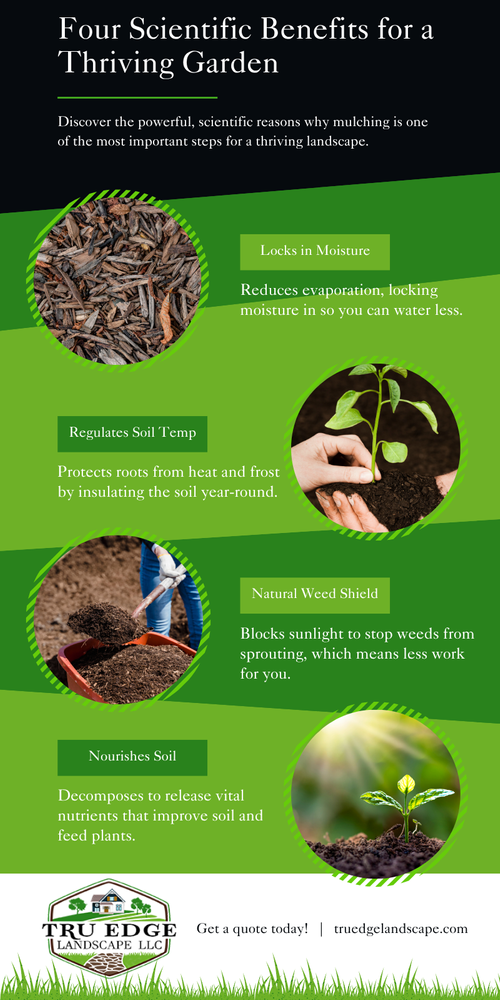 Four Scientific Benefits for a Thriving Garden

Discover the powerful, scientific reasons why mulching is one of the most important steps for a thriving landscape.

Locks in Moisture

Reduces evaporation, locking moisture in so you can water less.

Regulates Soil Temp

Protects roots from heat and frost by insulating the soil year-round.

Natural Weed Shield

Blocks sunlight to stop weeds from sprouting, which means less work for you.

Nourishes Soil

Decomposes to release vital nutrients that improve soil and feed plants.

TRU EDGE LANDSCAPE LLC

Get a quote today! | truedgelandscape.com