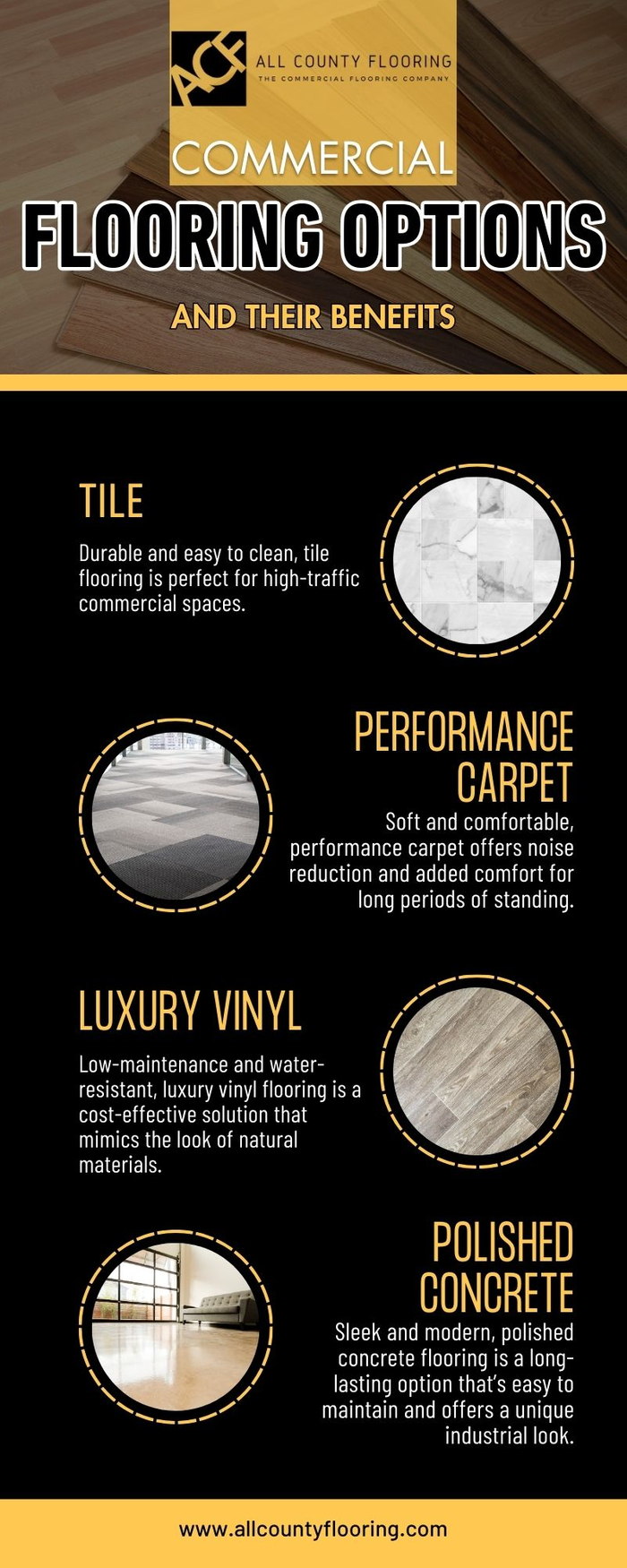 ACF ALL COUNTY FLOORING
THE COMMERCIAL FLOORING COMPANY

COMMERCIAL
FLOORING OPTIONS
AND THEIR BENEFITS

TILE
Durable and easy to clean, tile flooring is perfect for high-traffic commercial spaces.

PERFORMANCE CARPET
Soft and comfortable, performance carpet offers noise reduction and added comfort for long periods of standing.

LUXURY VINYL
Low-maintenance and water-resistant, luxury vinyl flooring is a cost-effective solution that mimics the look of natural materials.

POLISHED CONCRETE
Sleek and modern, polished concrete flooring is a long-lasting option that's easy to maintain and offers a unique industrial look.

www.allcountyflooring.com