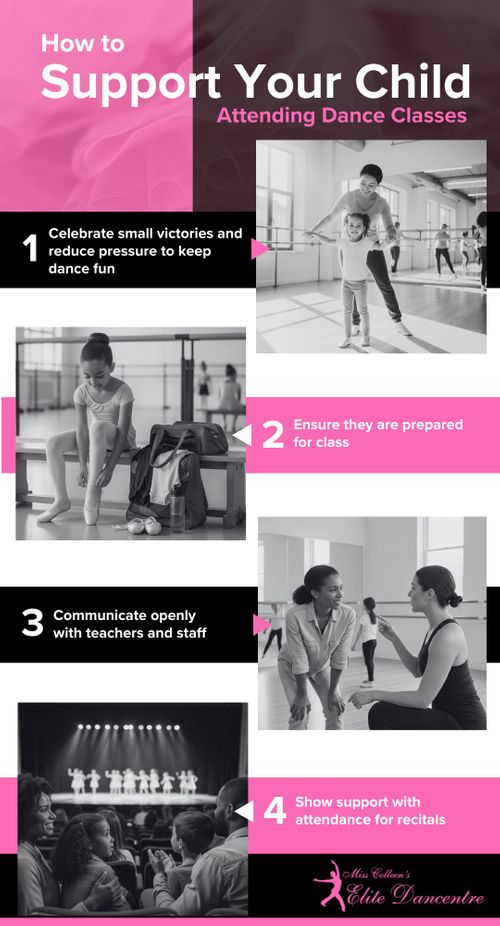 How to
Support Your Child
Attending Dance Classes

1 Celebrate small victories and reduce pressure to keep dance fun

2 Ensure they are prepared for class

3 Communicate openly with teachers and staff

4 Show support with attendance for recitals

Miss Colleen's
Elite Dancentre