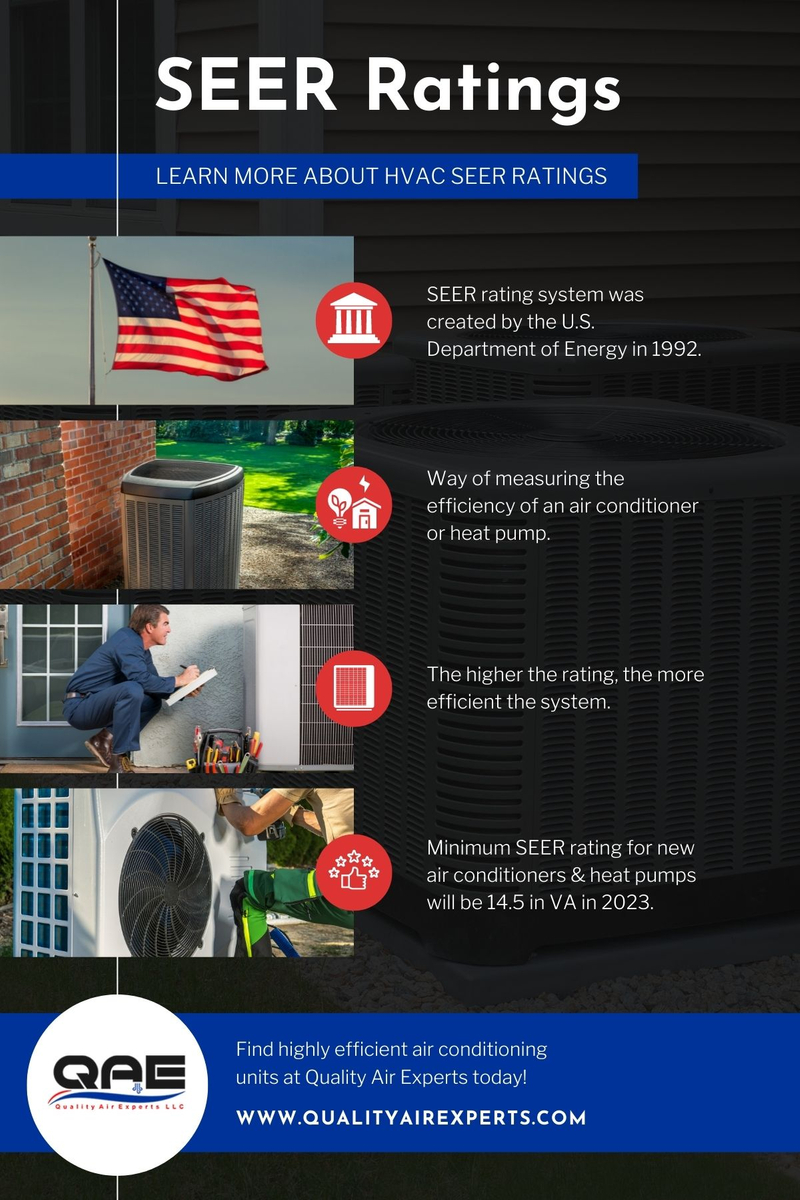 SEER Ratings

LEARN MORE ABOUT HVAC SEER RATINGS

SEER rating system was created by the U.S. Department of Energy in 1992.

Way of measuring the efficiency of an air conditioner or heat pump.

The higher the rating, the more efficient the system.

Minimum SEER rating for new air conditioners & heat pumps will be 14.5 in VA in 2023.

QAE
Quality Air Experts LLC

Find highly efficient air conditioning units at Quality Air Experts today!

WWW.QUALITYAIREXPERTS.COM