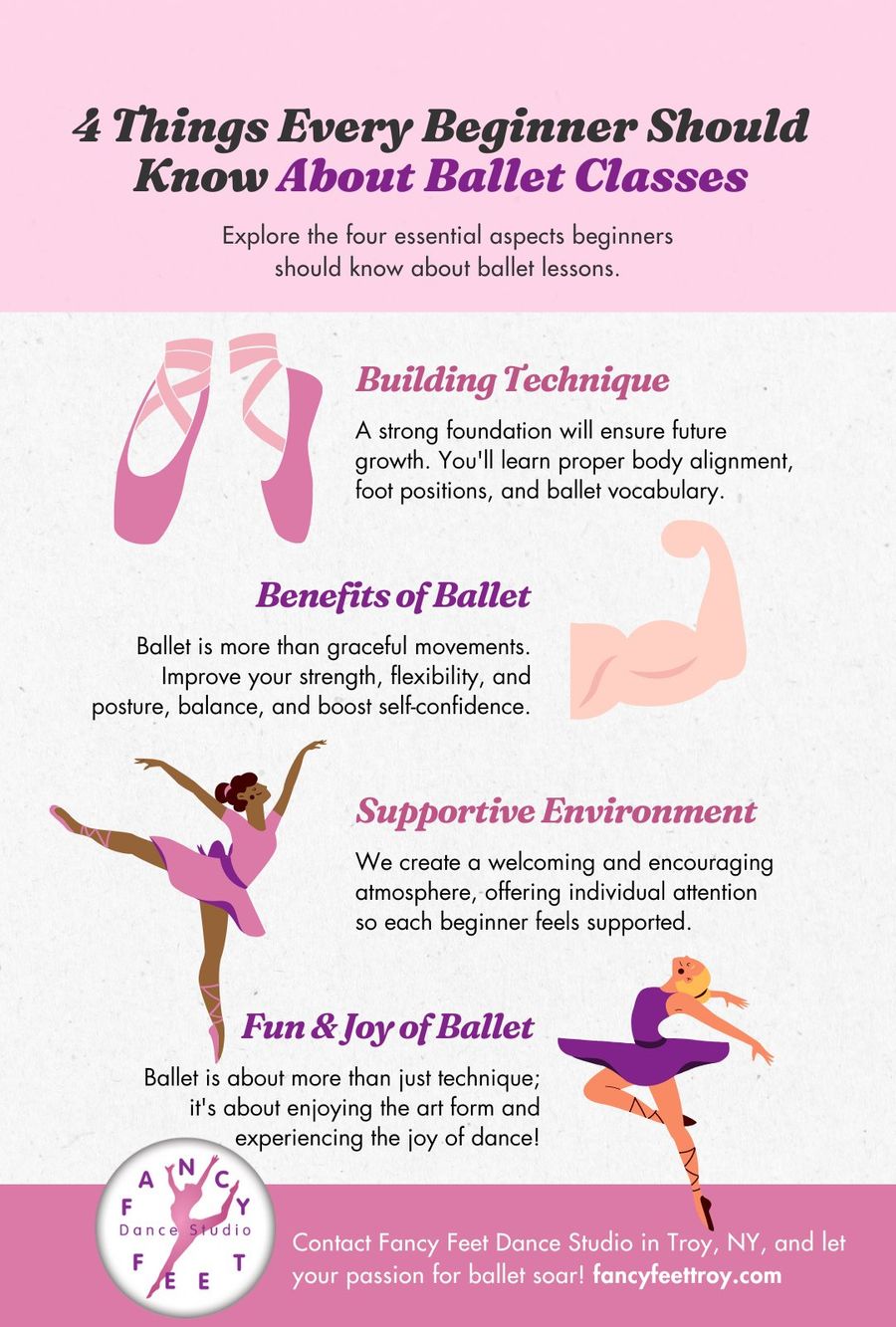 4 Things Every Beginner Should Know About Ballet Classes

Explore the four essential aspects beginners should know about ballet lessons.

Building Technique

A strong foundation will ensure future growth. You'll learn proper body alignment, foot positions, and ballet vocabulary.

Benefits of Ballet

Ballet is more than graceful movements. Improve your strength, flexibility, and posture, balance, and boost self-confidence.

Supportive Environment

We create a welcoming and encouraging atmosphere, offering individual attention so each beginner feels supported.

Fun & Joy of Ballet

Ballet is about more than just technique; it's about enjoying the art form and experiencing the joy of dance!

FANCY Dance Studio FEET

Contact Fancy Feet Dance Studio in Troy, NY, and let your passion for ballet soar! fancyfeettroy.com