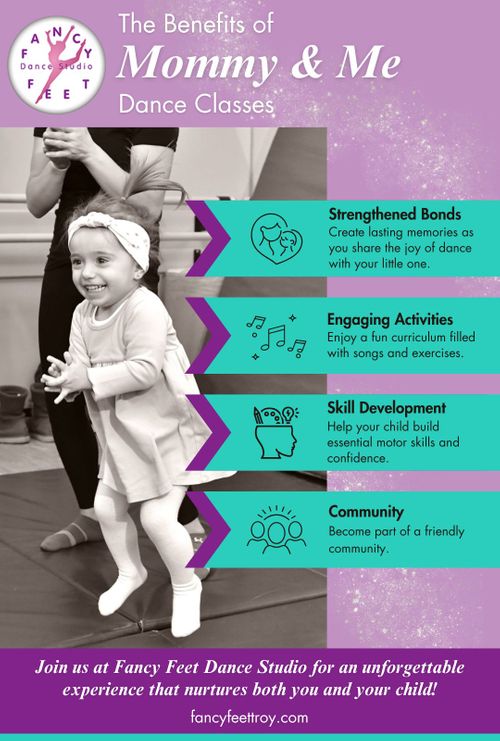 FANCY
Dance Studio
FEET

The Benefits of
Mommy & Me
Dance Classes

Strengthened Bonds
Create lasting memories as you share the joy of dance with your little one.

Engaging Activities
Enjoy a fun curriculum filled with songs and exercises.

Skill Development
Help your child build essential motor skills and confidence.

Community
Become part of a friendly community.

Join us at Fancy Feet Dance Studio for an unforgettable experience that nurtures both you and your child!

fancyfeettroy.com