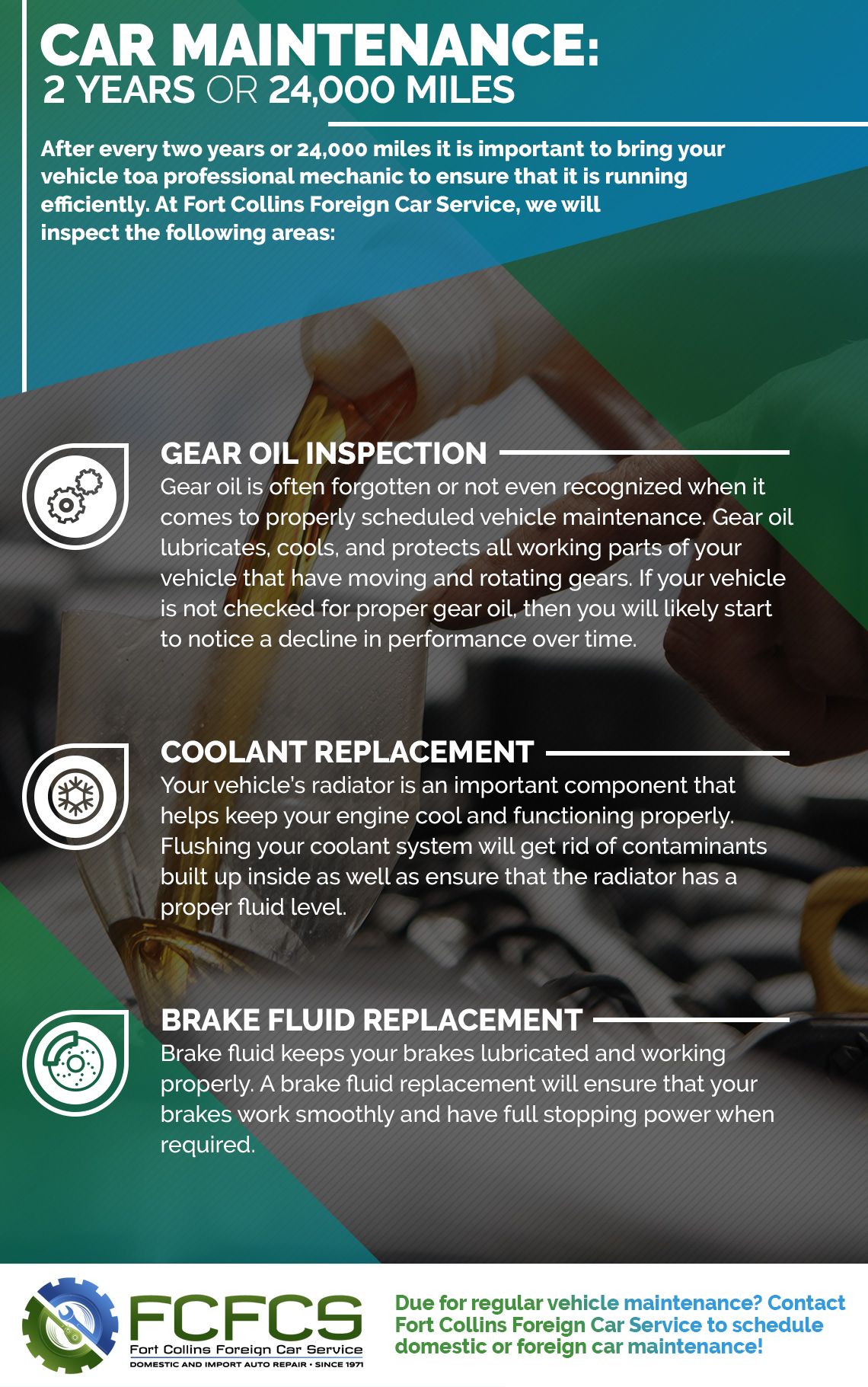 CAR MAINTENANCE:
2 YEARS OR 24,000 MILES

After every two years or 24,000 miles it is important to bring your vehicle toa professional mechanic to ensure that it is running efficiently. At Fort Collins Foreign Car Service, we will inspect the following areas:

GEAR OIL INSPECTION
Gear oil is often forgotten or not even recognized when it comes to properly scheduled vehicle maintenance. Gear oil lubricates, cools, and protects all working parts of your vehicle that have moving and rotating gears. If your vehicle is not checked for proper gear oil, then you will likely start to notice a decline in performance over time.

COOLANT REPLACEMENT
Your vehicle's radiator is an important component that helps keep your engine cool and functioning properly. Flushing your coolant system will get rid of contaminants built up inside as well as ensure that the radiator has a proper fluid level.

BRAKE FLUID REPLACEMENT
Brake fluid keeps your brakes lubricated and working properly. A brake fluid replacement will ensure that your brakes work smoothly and have full stopping power when required.

FCFCS
Fort Collins Foreign Car Service
DOMESTIC AND IMPORT AUTO REPAIR • SINCE 1971

Due for regular vehicle maintenance? Contact Fort Collins Foreign Car Service to schedule domestic or foreign car maintenance!