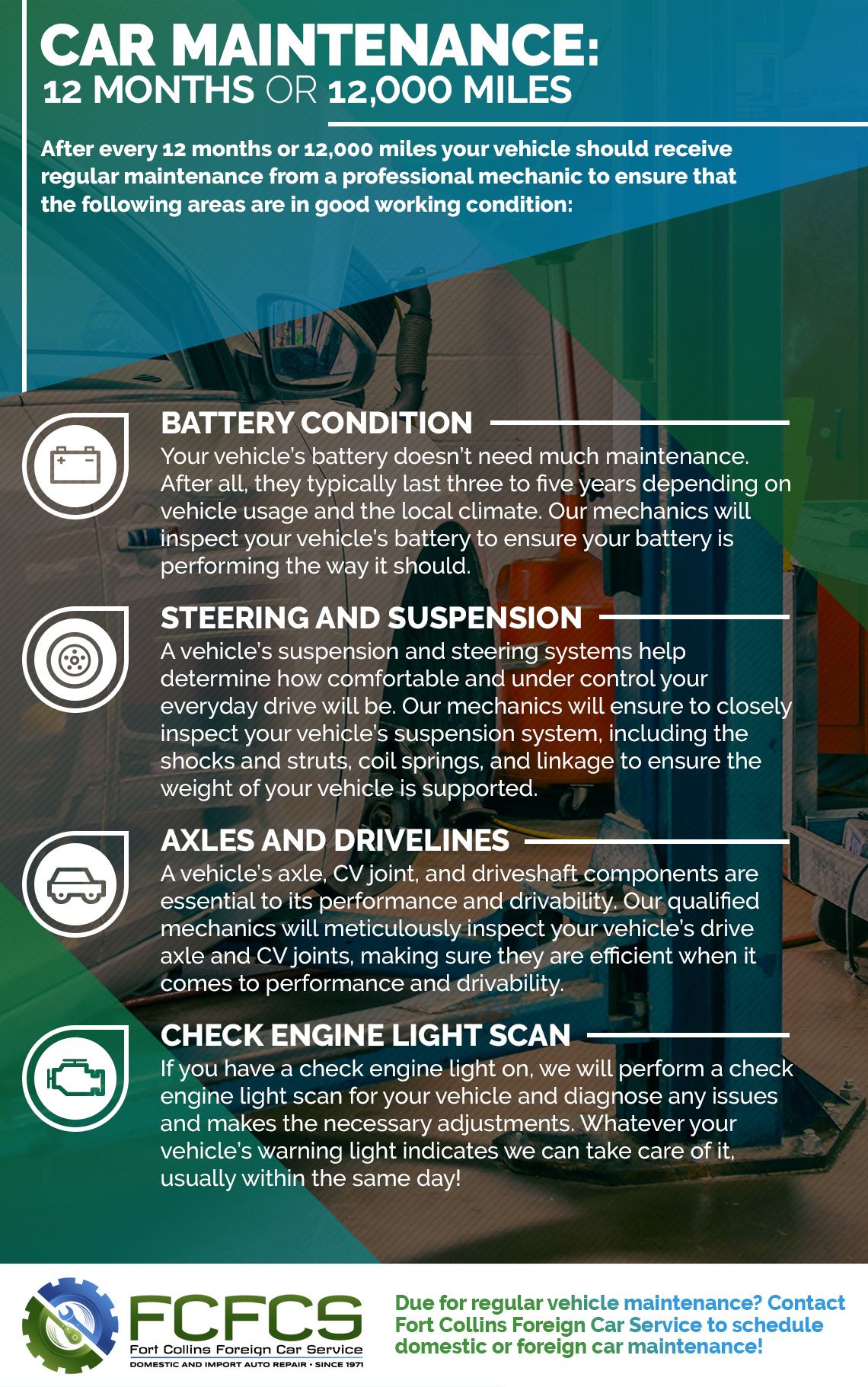 CAR MAINTENANCE:
12 MONTHS OR 12,000 MILES

After every 12 months or 12,000 miles your vehicle should receive regular maintenance from a professional mechanic to ensure that the following areas are in good working condition:

BATTERY CONDITION
Your vehicle's battery doesn't need much maintenance. After all, they typically last three to five years depending on vehicle usage and the local climate. Our mechanics will inspect your vehicle's battery to ensure your battery is performing the way it should.

STEERING AND SUSPENSION
A vehicle's suspension and steering systems help determine how comfortable and under control your everyday drive will be. Our mechanics will ensure to closely inspect your vehicle's suspension system, including the shocks and struts, coil springs, and linkage to ensure the weight of your vehicle is supported.

AXLES AND DRIVELINES
A vehicle's axle, CV joint, and driveshaft components are essential to its performance and drivability. Our qualified mechanics will meticulously inspect your vehicle's drive axle and CV joints, making sure they are efficient when it comes to performance and drivability.

CHECK ENGINE LIGHT SCAN
If you have a check engine light on, we will perform a check engine light scan for your vehicle and diagnose any issues and makes the necessary adjustments. Whatever your vehicle's warning light indicates we can take care of it, usually within the same day!

FCFCS
Fort Collins Foreign Car Service
DOMESTIC AND IMPORT AUTO REPAIR • SINCE 1971

Due for regular vehicle maintenance? Contact Fort Collins Foreign Car Service to schedule domestic or foreign car maintenance!