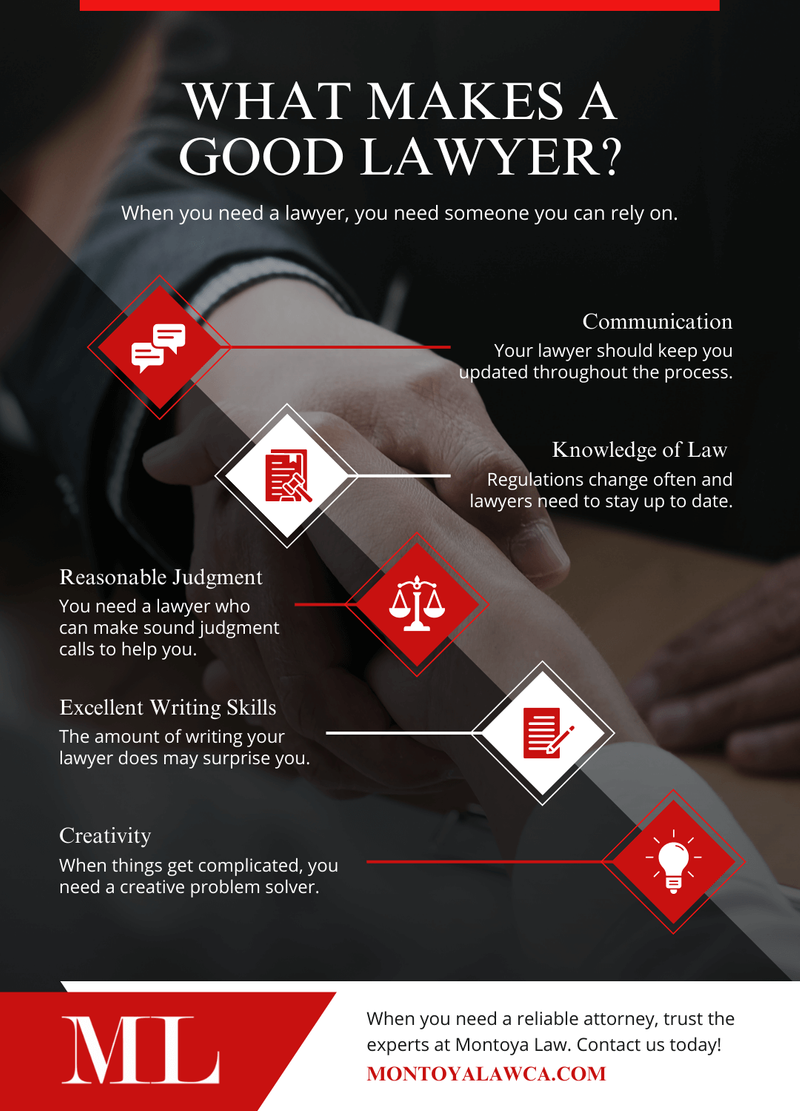 WHAT MAKES A GOOD LAWYER?

When you need a lawyer, you need someone you can rely on.

Communication
Your lawyer should keep you updated throughout the process.

Knowledge of Law
Regulations change often and lawyers need to stay up to date.

Reasonable Judgment
You need a lawyer who can make sound judgment calls to help you.

Excellent Writing Skills
The amount of writing your lawyer does may surprise you.

Creativity
When things get complicated, you need a creative problem solver.

ML

When you need a reliable attorney, trust the experts at Montoya Law. Contact us today!
MONTOYALAWCA.COM