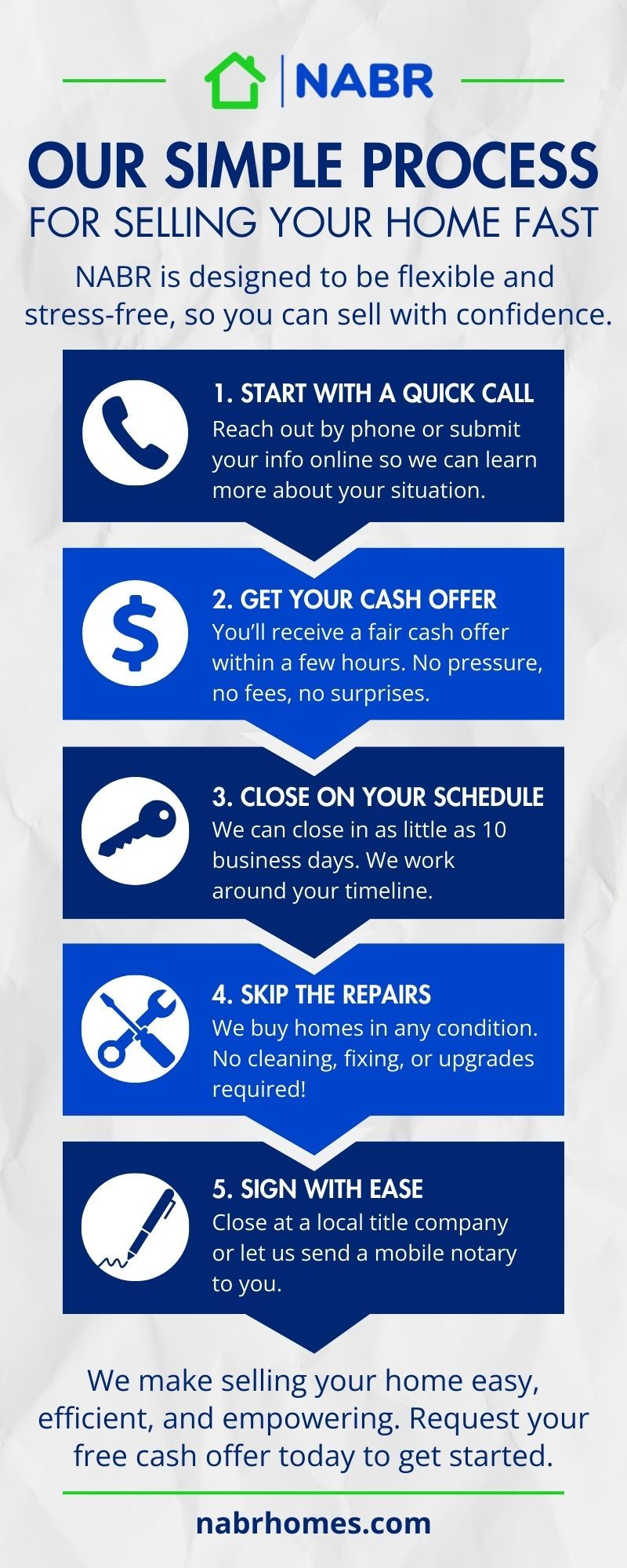 NABR

OUR SIMPLE PROCESS
FOR SELLING YOUR HOME FAST

NABR is designed to be flexible and stress-free, so you can sell with confidence.

1. START WITH A QUICK CALL
Reach out by phone or submit your info online so we can learn more about your situation.

2. GET YOUR CASH OFFER
You'll receive a fair cash offer within a few hours. No pressure, no fees, no surprises.

3. CLOSE ON YOUR SCHEDULE
We can close in as little as 10 business days. We work around your timeline.

4. SKIP THE REPAIRS
We buy homes in any condition. No cleaning, fixing, or upgrades required!

5. SIGN WITH EASE
Close at a local title company or let us send a mobile notary to you.

We make selling your home easy, efficient, and empowering. Request your free cash offer today to get started.

nabrhomes.com