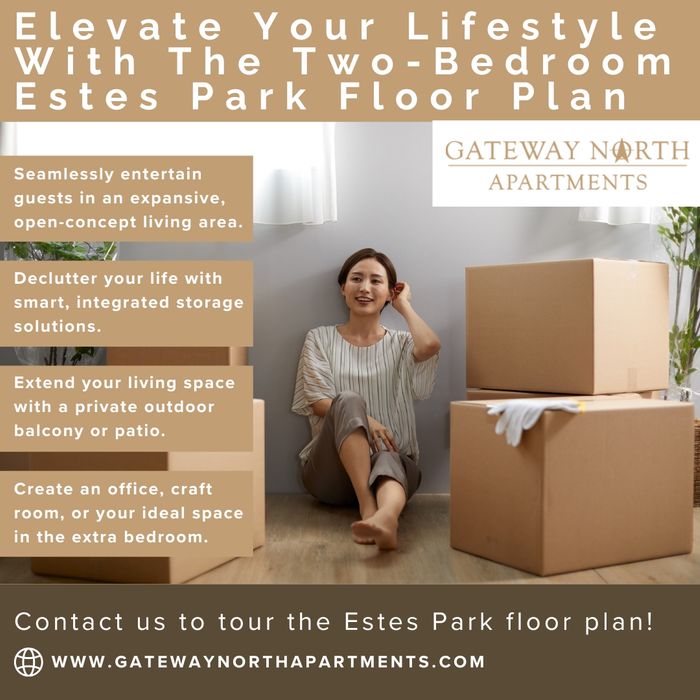 Elevate Your Lifestyle With The Two-Bedroom Estes Park Floor Plan

GATEWAY NORTH
APARTMENTS

Seamlessly entertain guests in an expansive, open-concept living area.

Declutter your life with smart, integrated storage solutions.

Extend your living space with a private outdoor balcony or patio.

Create an office, craft room, or your ideal space in the extra bedroom.

Contact us to tour the Estes Park floor plan!

WWW.GATEWAYNORTHAPARTMENTS.COM