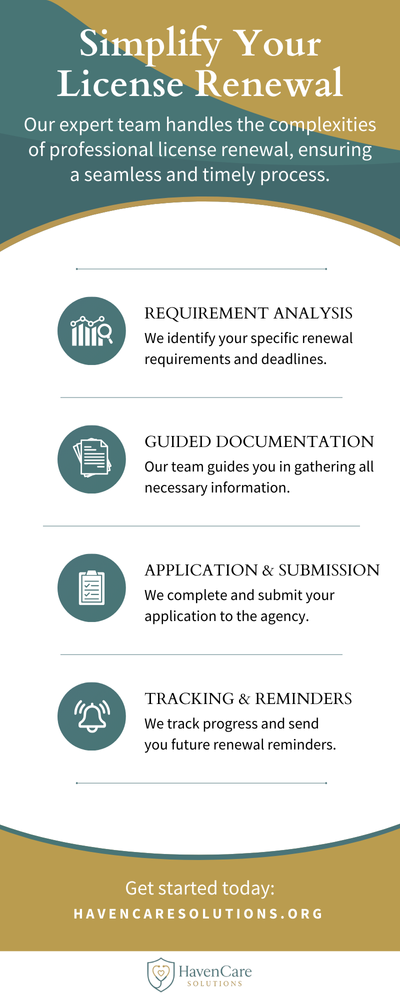 Simplify Your License Renewal

Our expert team handles the complexities of professional license renewal, ensuring a seamless and timely process.

REQUIREMENT ANALYSIS
We identify your specific renewal requirements and deadlines.

GUIDED DOCUMENTATION
Our team guides you in gathering all necessary information.

APPLICATION & SUBMISSION
We complete and submit your application to the agency.

TRACKING & REMINDERS
We track progress and send you future renewal reminders.

Get started today:
HAVENCARESOLUTIONS.ORG

HavenCare
SOLUTIONS