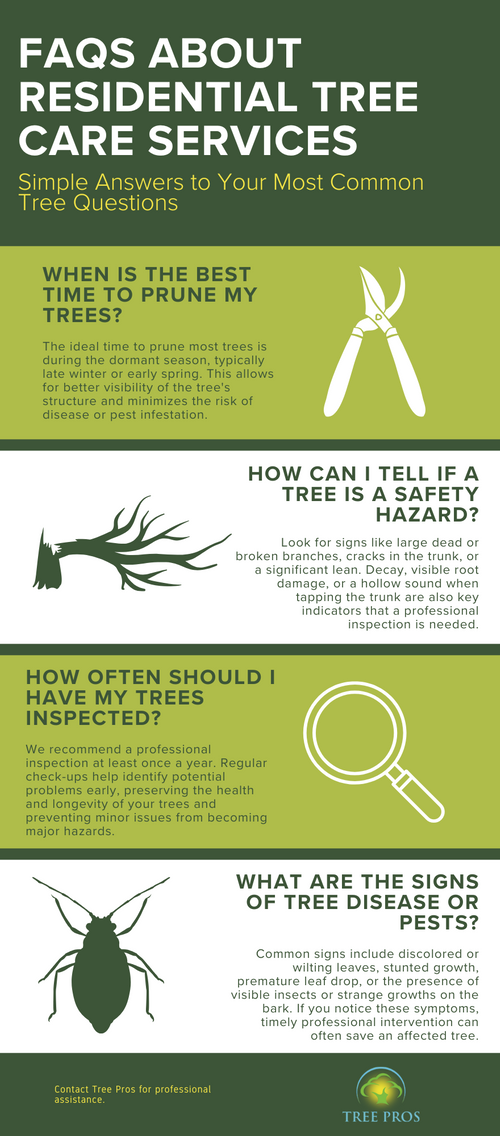 FAQS ABOUT RESIDENTIAL TREE CARE SERVICES

Simple Answers to Your Most Common Tree Questions

WHEN IS THE BEST TIME TO PRUNE MY TREES?

The ideal time to prune most trees is during the dormant season, typically late winter or early spring. This allows for better visibility of the tree's structure and minimizes the risk of disease or pest infestation.

HOW CAN I TELL IF A TREE IS A SAFETY HAZARD?

Look for signs like large dead or broken branches, cracks in the trunk, or a significant lean. Decay, visible root damage, or a hollow sound when tapping the trunk are also key indicators that a professional inspection is needed.

HOW OFTEN SHOULD I HAVE MY TREES INSPECTED?

We recommend a professional inspection at least once a year. Regular check-ups help identify potential problems early, preserving the health and longevity of your trees and preventing minor issues from becoming major hazards.

WHAT ARE THE SIGNS OF TREE DISEASE OR PESTS?

Common signs include discolored or wilting leaves, stunted growth, premature leaf drop, or the presence of visible insects or strange growths on the bark. If you notice these symptoms, timely professional intervention can often save an affected tree.

Contact Tree Pros for professional assistance.

TREE PROS