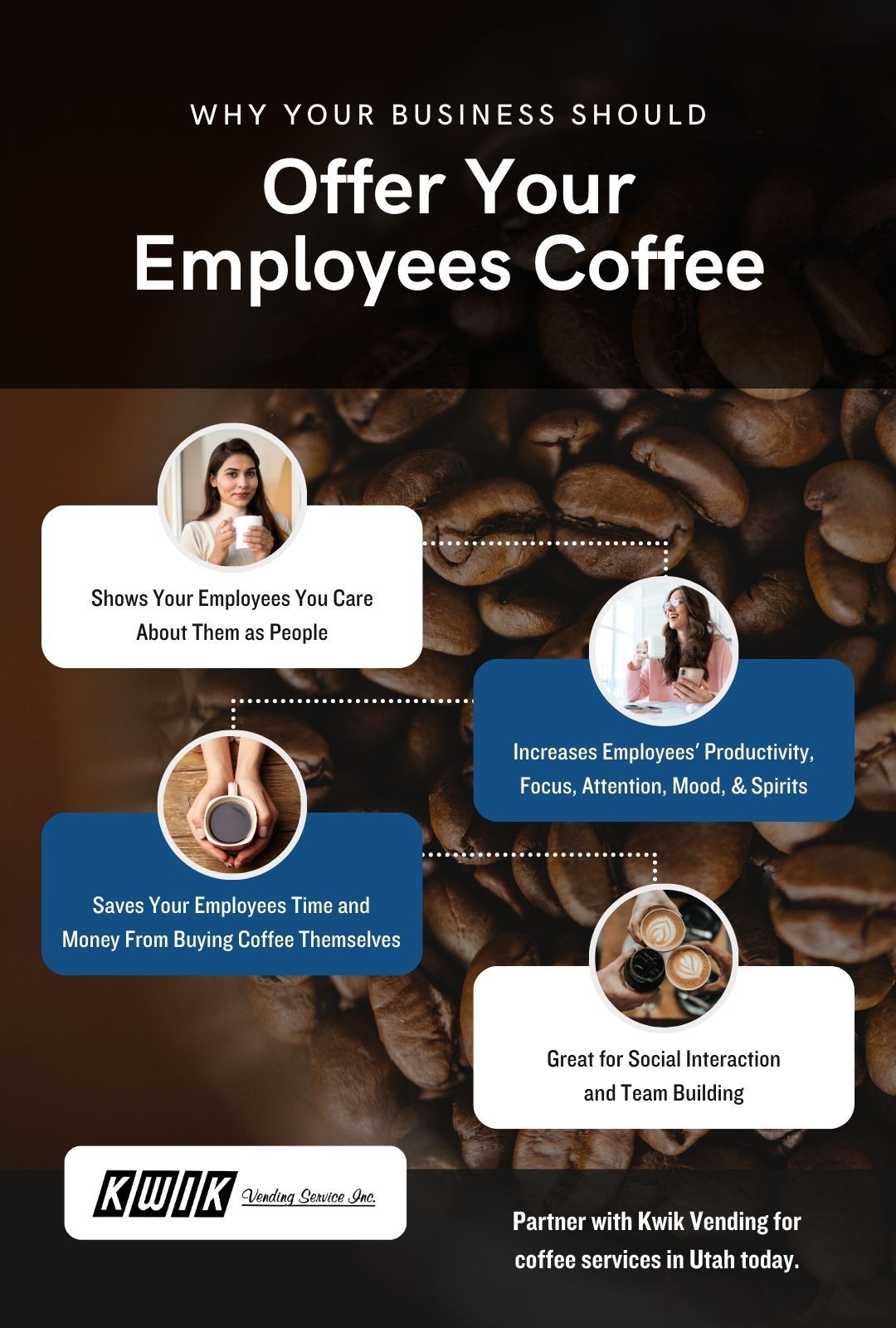 WHY YOUR BUSINESS SHOULD

Offer Your Employees Coffee

Shows Your Employees You Care About Them as People

Increases Employees' Productivity, Focus, Attention, Mood, & Spirits

Saves Your Employees Time and Money From Buying Coffee Themselves

Great for Social Interaction and Team Building

KWIK Vending Service Inc.

Partner with Kwik Vending for coffee services in Utah today.