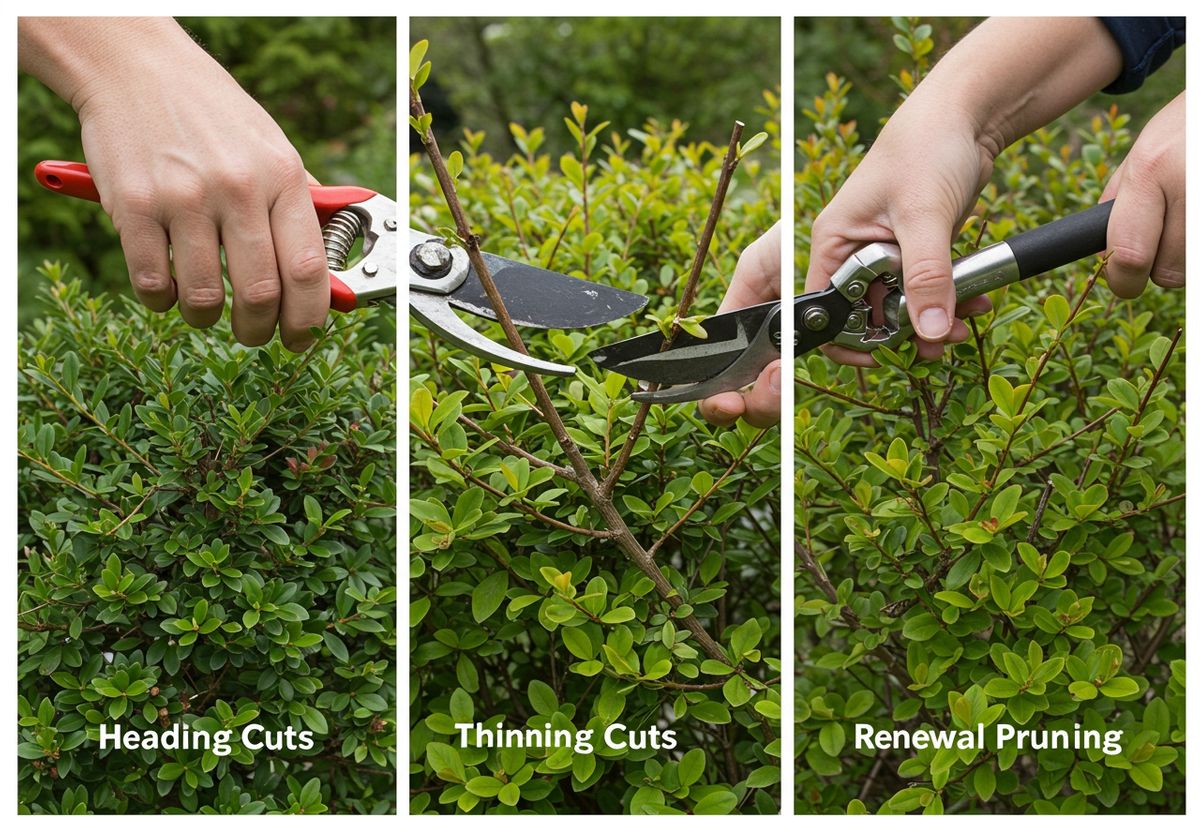 Heading Cuts

Thinning Cuts

Renewal Pruning