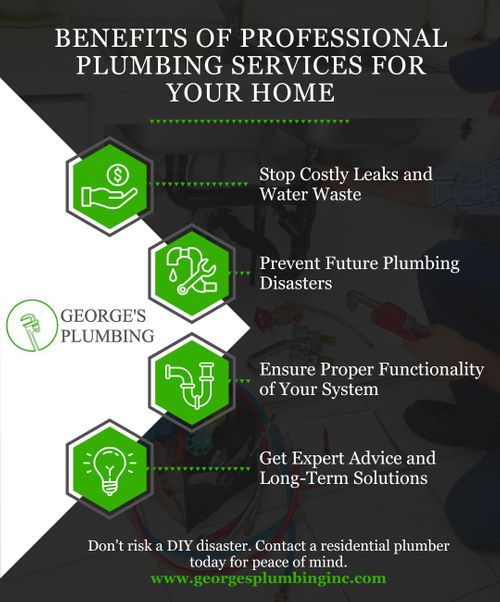 BENEFITS OF PROFESSIONAL PLUMBING SERVICES FOR YOUR HOME

Stop Costly Leaks and Water Waste

Prevent Future Plumbing Disasters

GEORGE'S PLUMBING

Ensure Proper Functionality of Your System

Get Expert Advice and Long-Term Solutions

Don't risk a DIY disaster. Contact a residential plumber today for peace of mind.

www.georgesplumbinginc.com