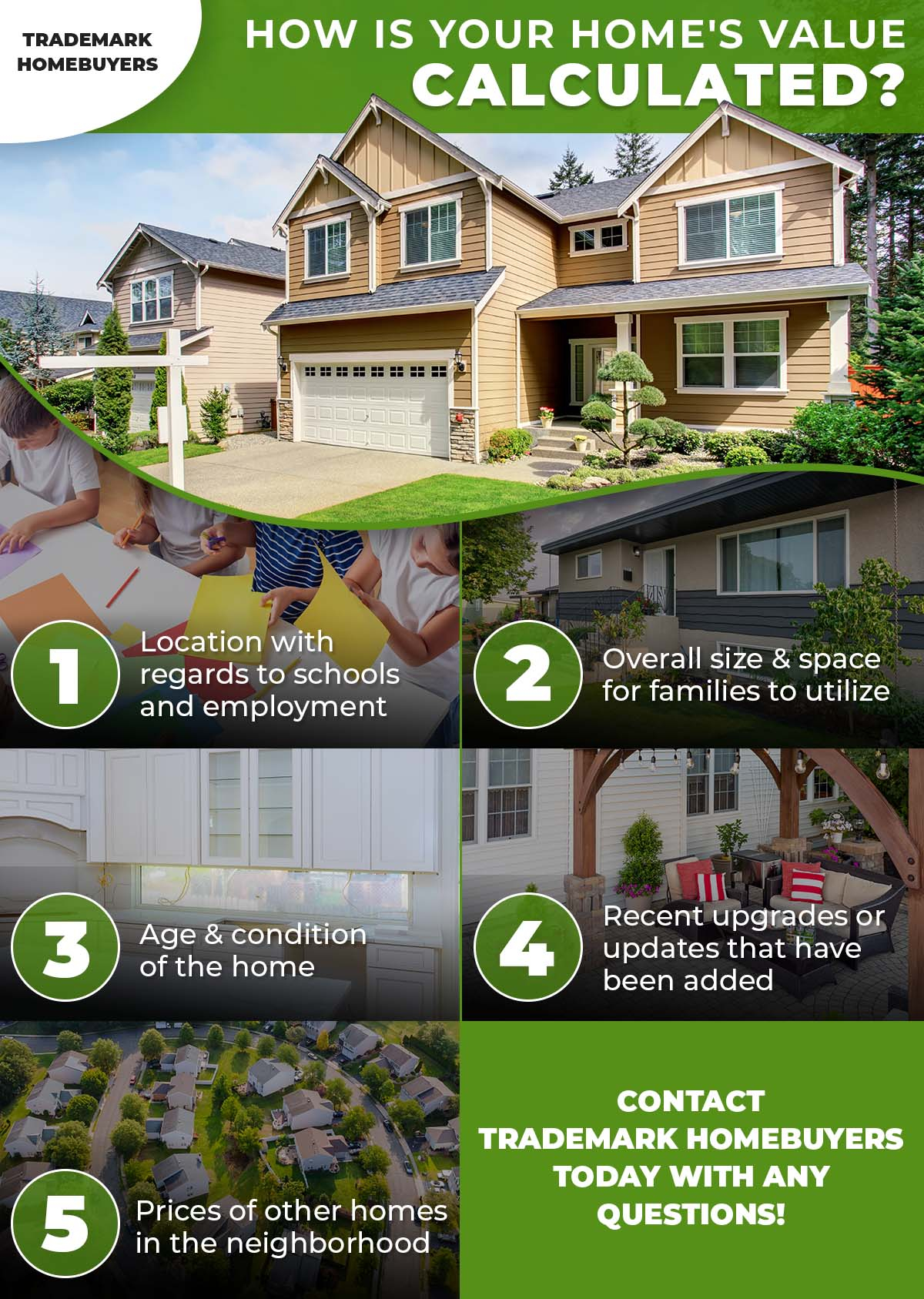 TRADEMARK HOMEBUYERS

HOW IS YOUR HOME'S VALUE CALCULATED?

1 Location with regards to schools and employment

2 Overall size & space for families to utilize

3 Age & condition of the home

4 Recent upgrades or updates that have been added

5 Prices of other homes in the neighborhood

CONTACT TRADEMARK HOMEBUYERS TODAY WITH ANY QUESTIONS!