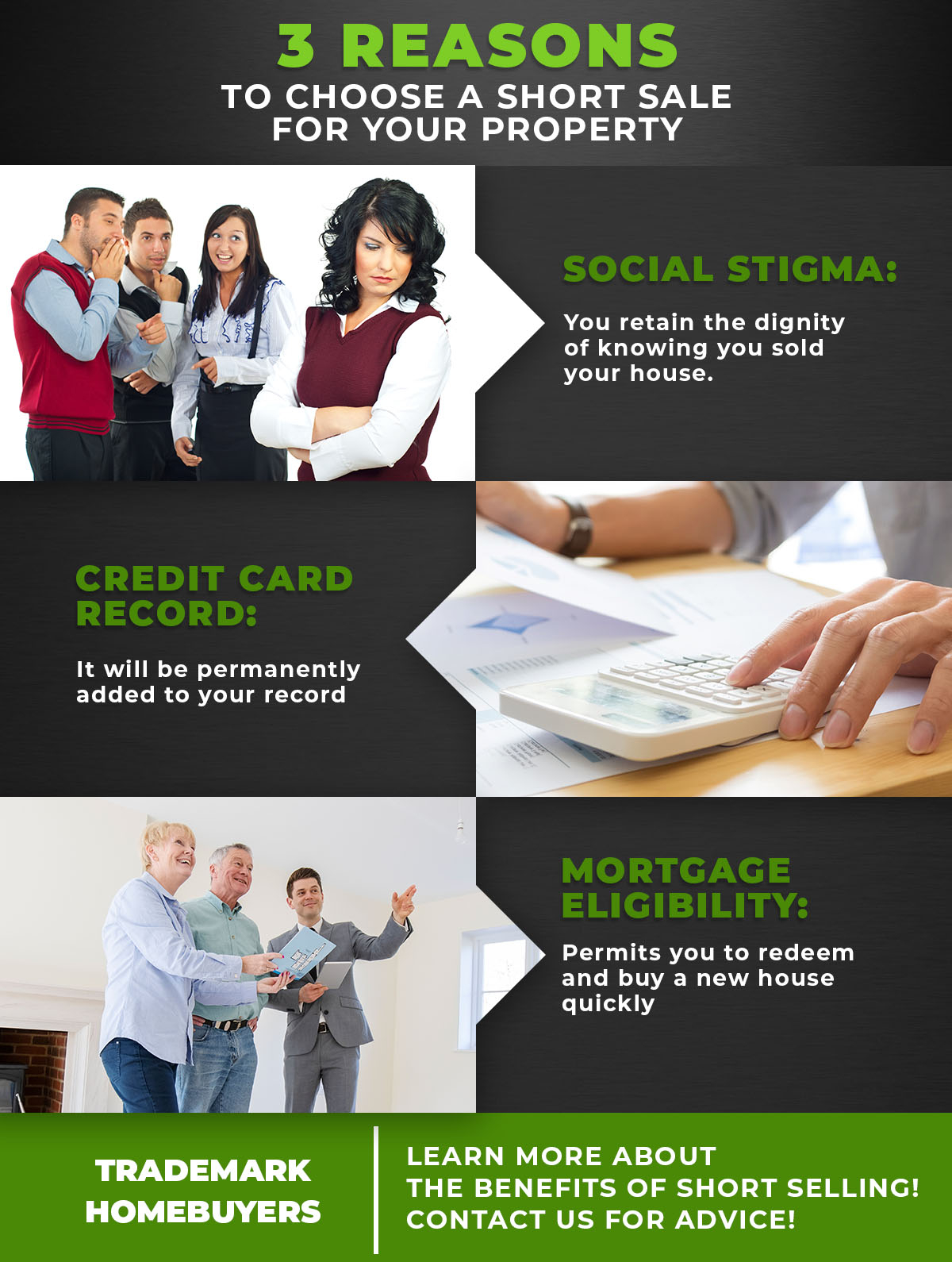 3 REASONS
TO CHOOSE A SHORT SALE FOR YOUR PROPERTY

SOCIAL STIGMA:

You retain the dignity of knowing you sold your house.

CREDIT CARD RECORD:

It will be permanently added to your record

MORTGAGE ELIGIBILITY:

Permits you to redeem and buy a new house quickly

TRADEMARK HOMEBUYERS

LEARN MORE ABOUT THE BENEFITS OF SHORT SELLING! CONTACT US FOR ADVICE!