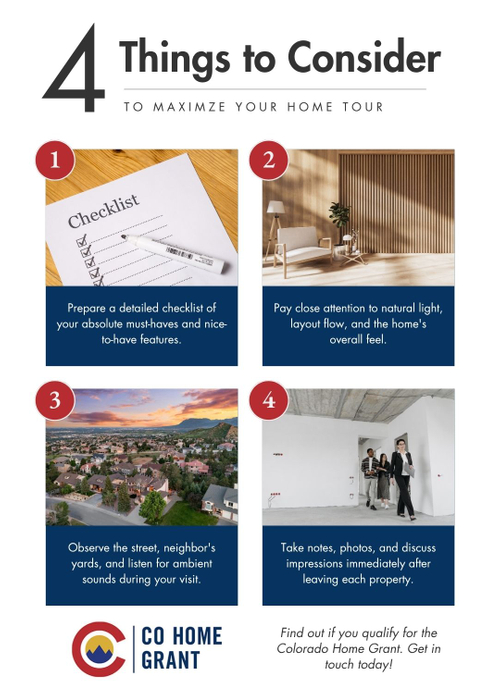 4 Things to Consider

TO MAXIMZE YOUR HOME TOUR

1

Checklist

Prepare a detailed checklist of your absolute must-haves and nice-to-have features.

2

Pay close attention to natural light, layout flow, and the home's overall feel.

3

Observe the street, neighbor's yards, and listen for ambient sounds during your visit.

4

Take notes, photos, and discuss impressions immediately after leaving each property.

CO HOME GRANT

Find out if you qualify for the Colorado Home Grant. Get in touch today!