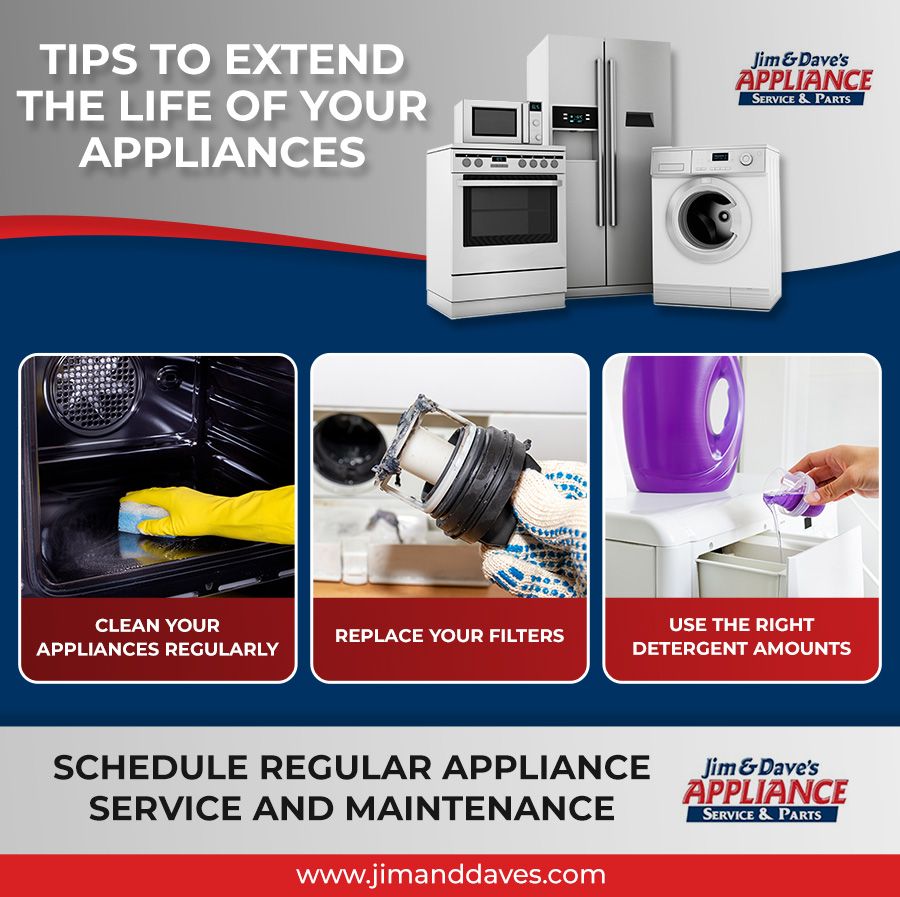 TIPS TO EXTEND THE LIFE OF YOUR APPLIANCES

Jim & Dave's APPLIANCE SERVICE & PARTS

CLEAN YOUR APPLIANCES REGULARLY

REPLACE YOUR FILTERS

USE THE RIGHT DETERGENT AMOUNTS

SCHEDULE REGULAR APPLIANCE SERVICE AND MAINTENANCE

Jim & Dave's APPLIANCE SERVICE & PARTS

www.jimanddaves.com