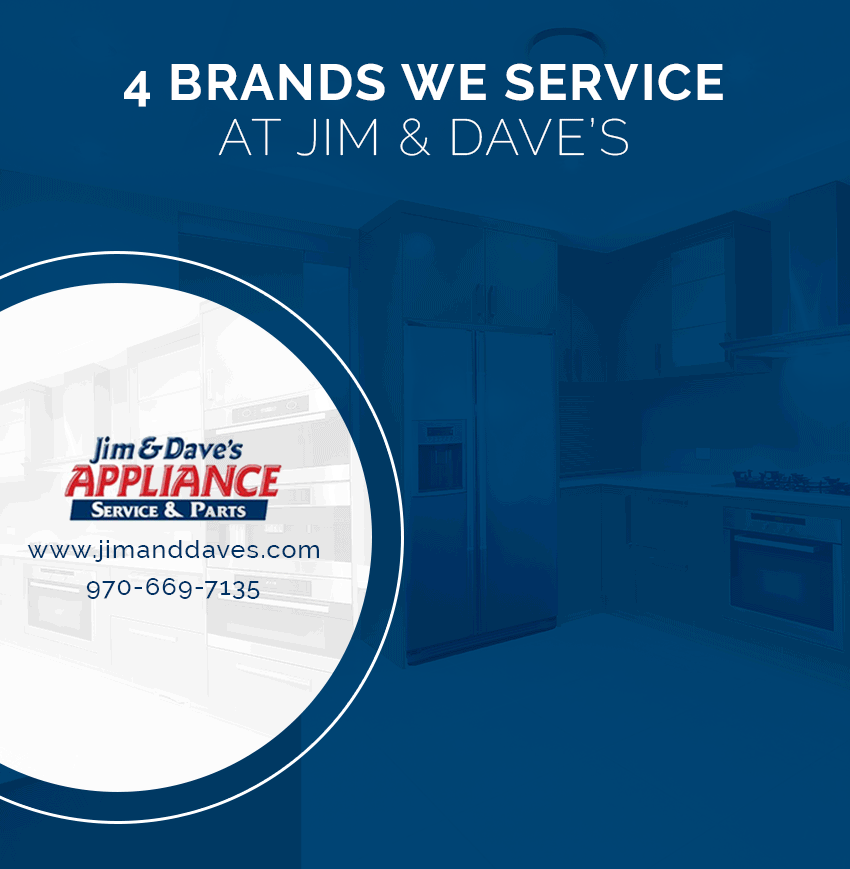 4 BRANDS WE SERVICE
AT JIM & DAVE'S

Jim & Dave's
APPLIANCE
SERVICE & PARTS

www.jimanddaves.com
970-669-7135