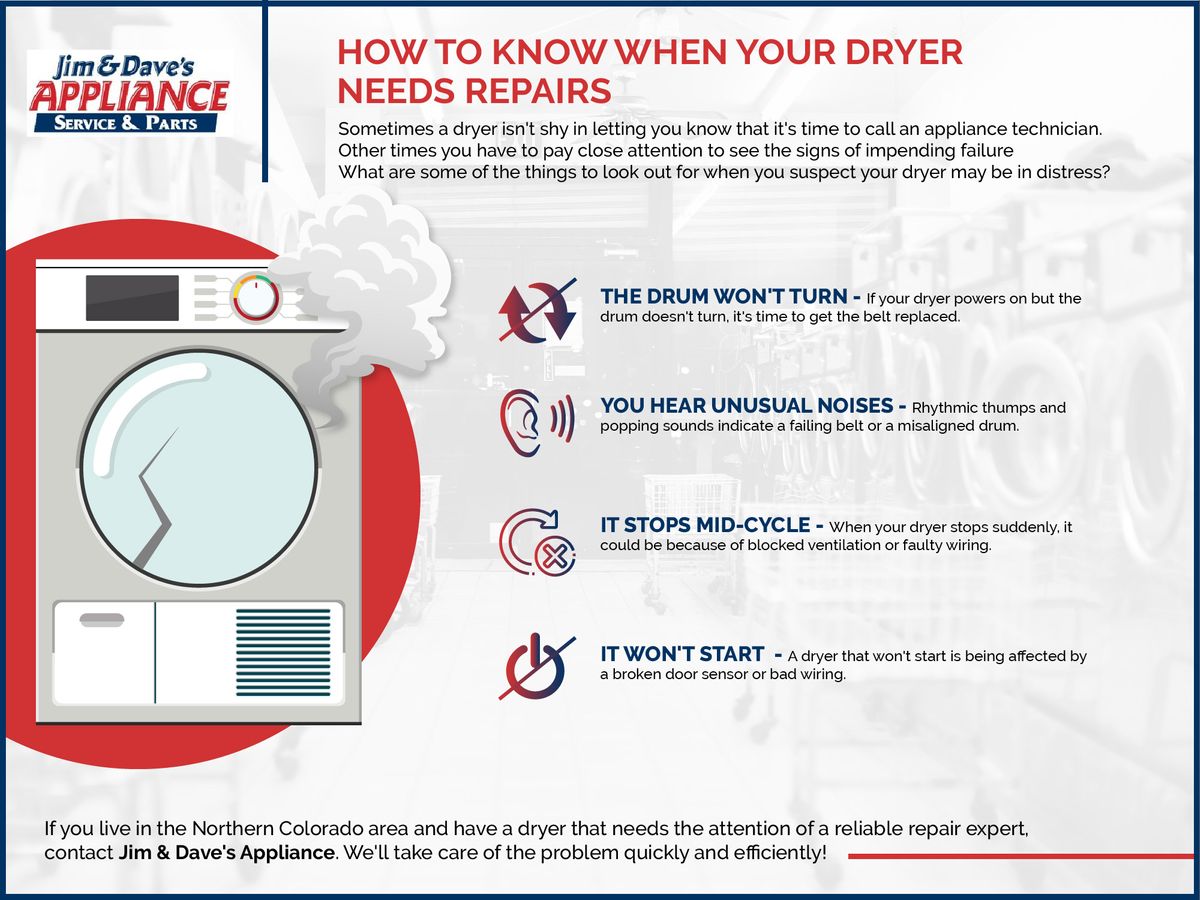 Jim & Dave's
APPLIANCE
SERVICE & PARTS

HOW TO KNOW WHEN YOUR DRYER NEEDS REPAIRS

Sometimes a dryer isn't shy in letting you know that it's time to call an appliance technician. Other times you have to pay close attention to see the signs of impending failure
What are some of the things to look out for when you suspect your dryer may be in distress?

THE DRUM WON'T TURN - If your dryer powers on but the drum doesn't turn, it's time to get the belt replaced.

YOU HEAR UNUSUAL NOISES - Rhythmic thumps and popping sounds indicate a failing belt or a misaligned drum.

IT STOPS MID-CYCLE - When your dryer stops suddenly, it could be because of blocked ventilation or faulty wiring.

IT WON'T START - A dryer that won't start is being affected by a broken door sensor or bad wiring.

If you live in the Northern Colorado area and have a dryer that needs the attention of a reliable repair expert, contact Jim & Dave's Appliance. We'll take care of the problem quickly and efficiently!