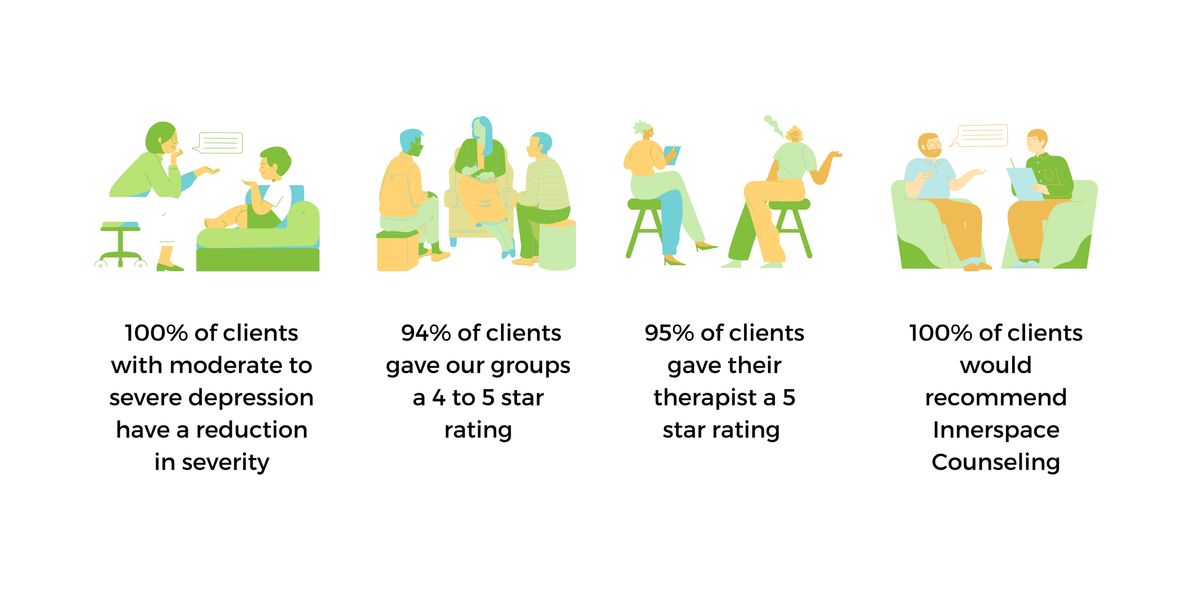 100% of clients with moderate to severe depression have a reduction in severity

94% of clients gave our groups a 4 to 5 star rating

95% of clients gave their therapist a 5 star rating

100% of clients would recommend Innerspace Counseling