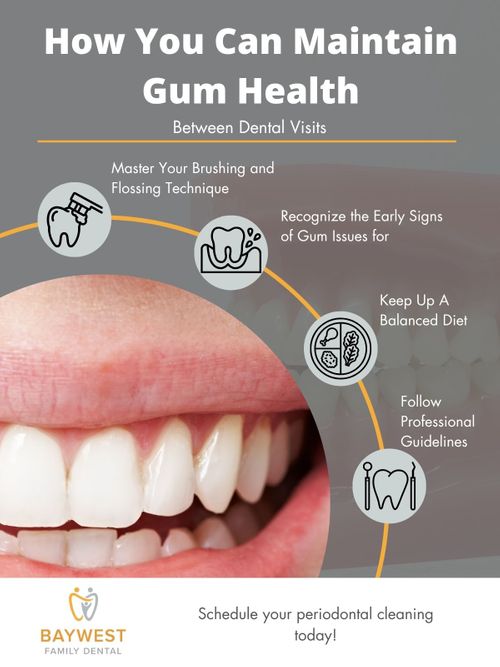 How You Can Maintain Gum Health

Between Dental Visits

Master Your Brushing and Flossing Technique

Recognize the Early Signs of Gum Issues for

Keep Up A Balanced Diet

Follow Professional Guidelines

BAYWEST
FAMILY DENTAL

Schedule your periodontal cleaning today!