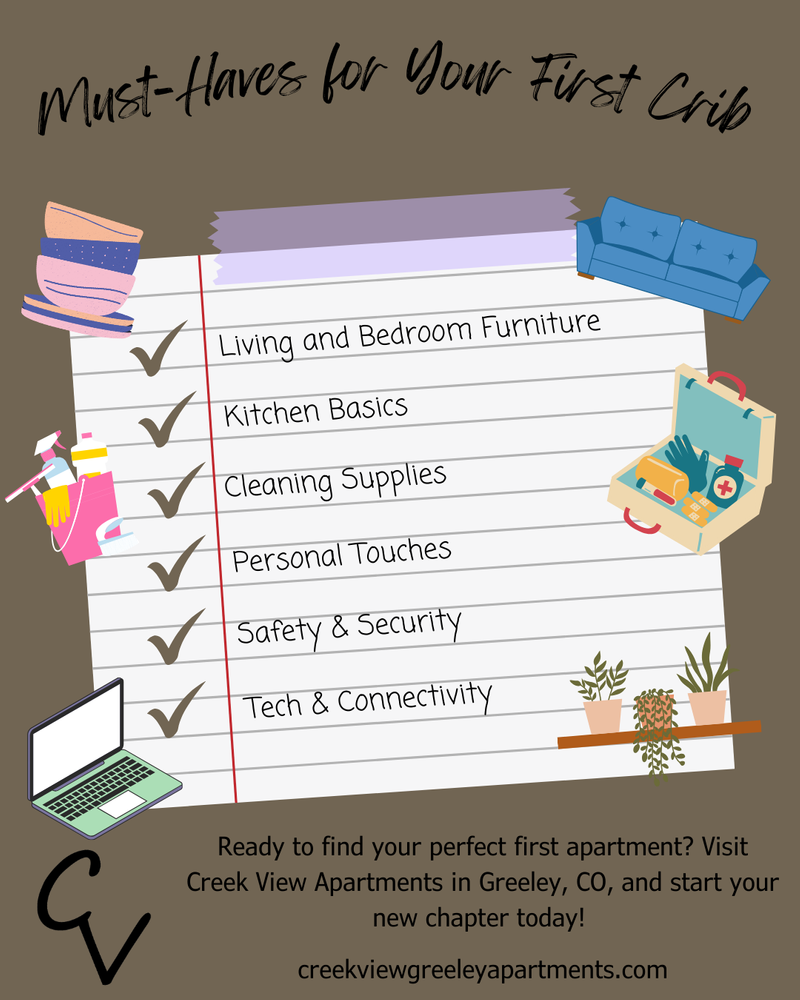 Must-Haves for Your First Crib

Living and Bedroom Furniture

Kitchen Basics

Cleaning Supplies

Personal Touches

Safety & Security

Tech & Connectivity

CV

Ready to find your perfect first apartment? Visit Creek View Apartments in Greeley, CO, and start your new chapter today!

creekviewgreeleyapartments.com