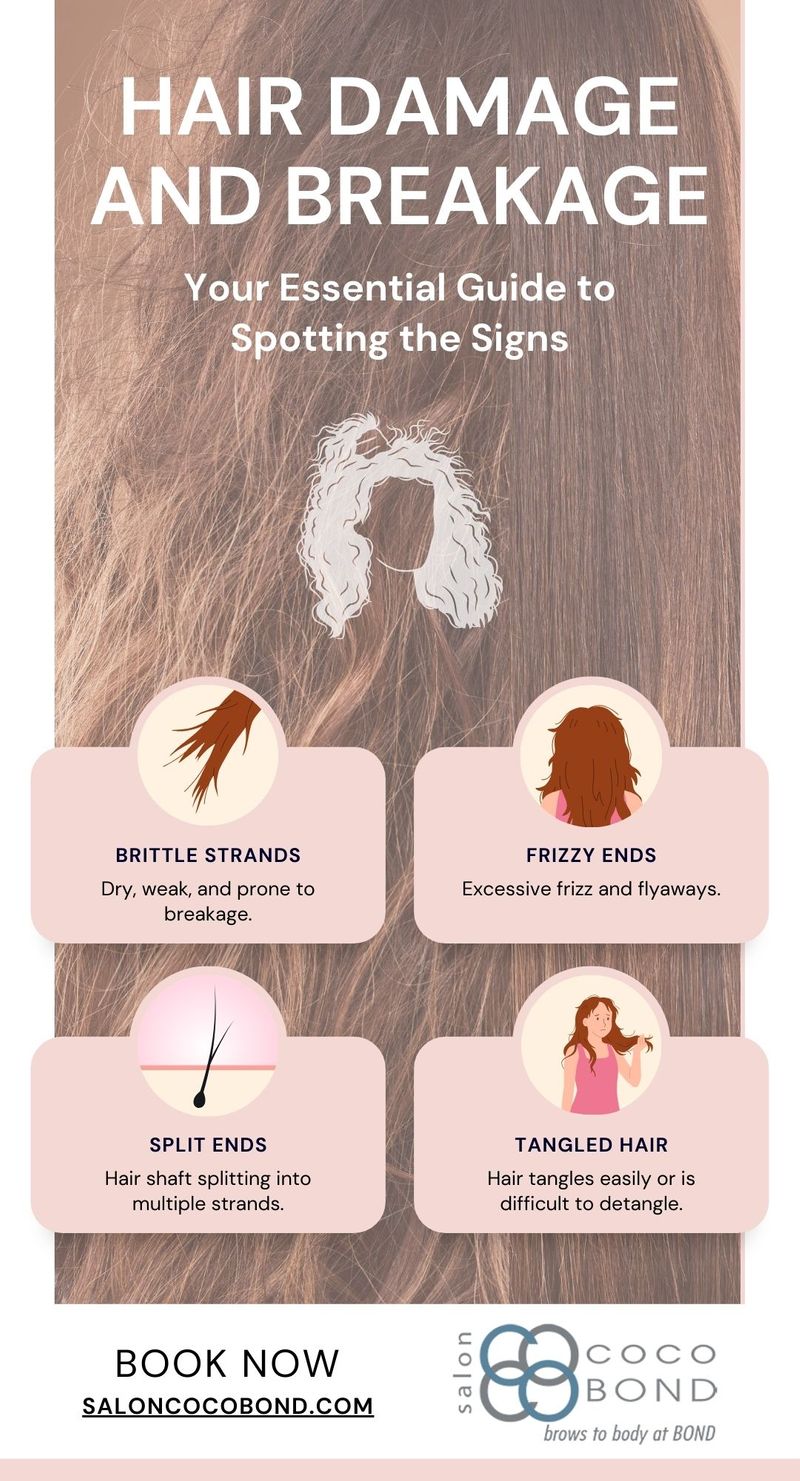 HAIR DAMAGE AND BREAKAGE

Your Essential Guide to Spotting the Signs

BRITTLE STRANDS
Dry, weak, and prone to breakage.

FRIZZY ENDS
Excessive frizz and flyaways.

SPLIT ENDS
Hair shaft splitting into multiple strands.

TANGLED HAIR
Hair tangles easily or is difficult to detangle.

BOOK NOW
SALONCOCOBOND.COM

salon COCO BOND
brows to body at BOND