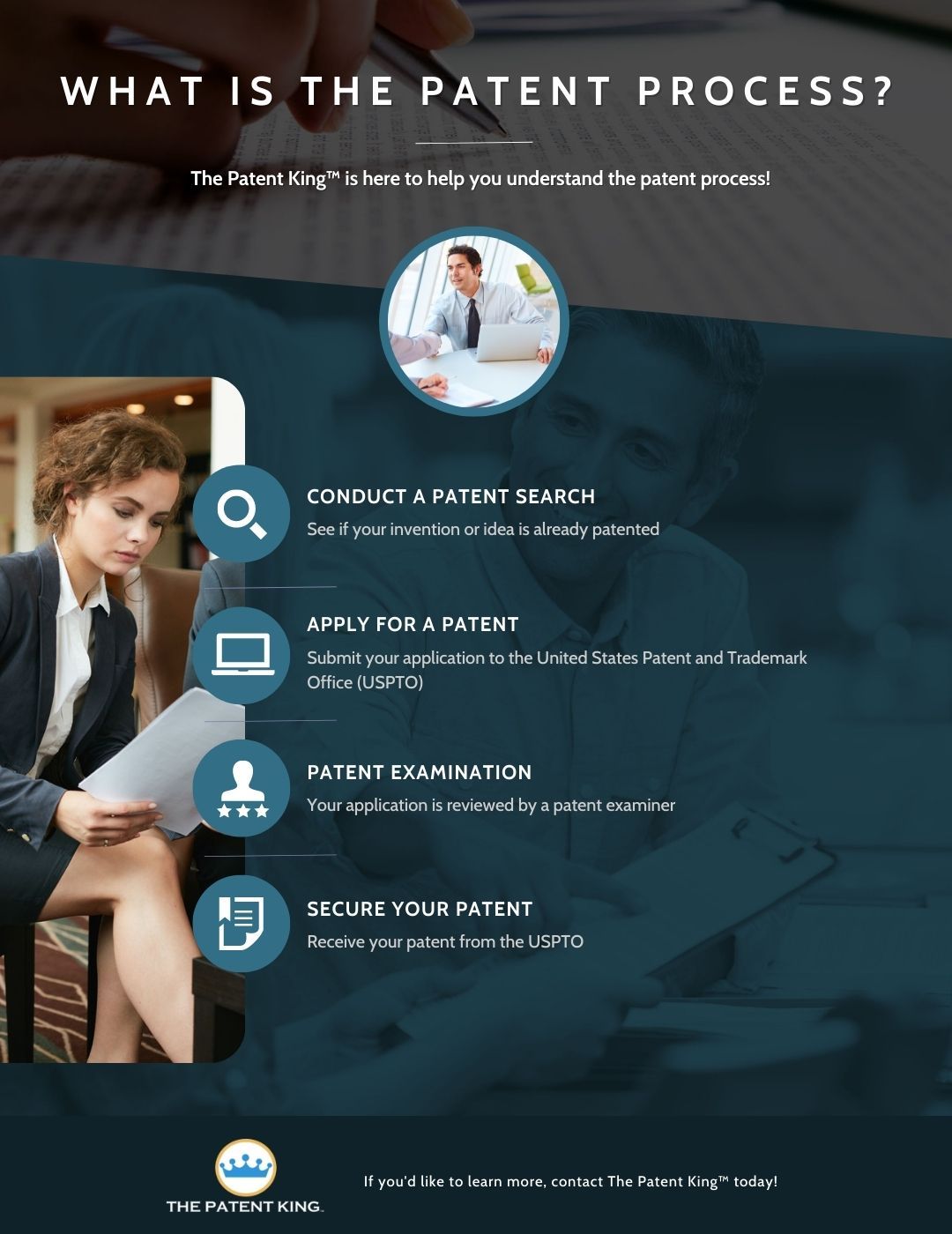 WHAT IS THE PATENT PROCESS?

The Patent King™ is here to help you understand the patent process!

CONDUCT A PATENT SEARCH
See if your invention or idea is already patented

APPLY FOR A PATENT
Submit your application to the United States Patent and Trademark Office (USPTO)

PATENT EXAMINATION
Your application is reviewed by a patent examiner

SECURE YOUR PATENT
Receive your patent from the USPTO

THE PATENT KING.

If you'd like to learn more, contact The Patent King™ today!