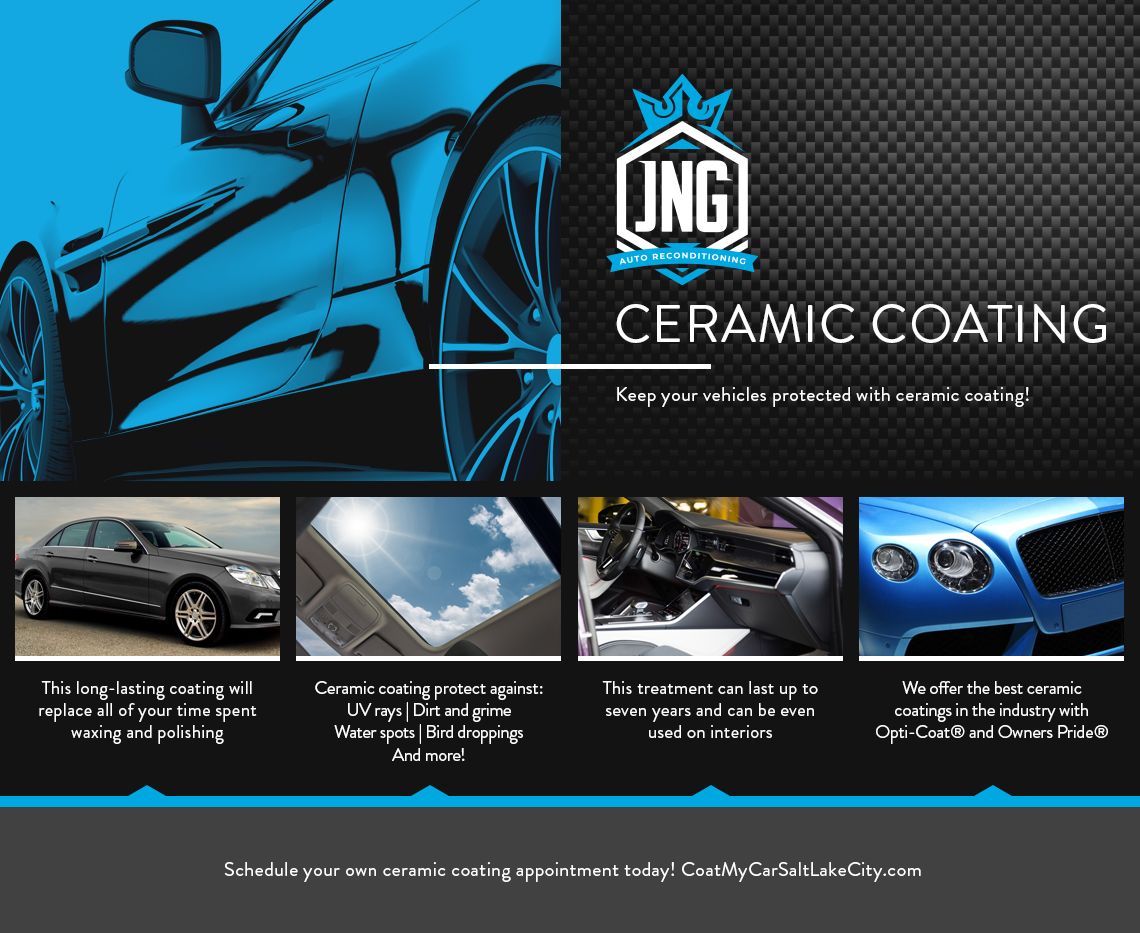 JNG
AUTO RECONDITIONING

CERAMIC COATING

Keep your vehicles protected with ceramic coating!

This long-lasting coating will replace all of your time spent waxing and polishing

Ceramic coating protect against:
UV rays | Dirt and grime
Water spots | Bird droppings
And more!

This treatment can last up to seven years and can be even used on interiors

We offer the best ceramic coatings in the industry with Opti-Coat® and Owners Pride®

Schedule your own ceramic coating appointment today! CoatMyCarSaltLakeCity.com