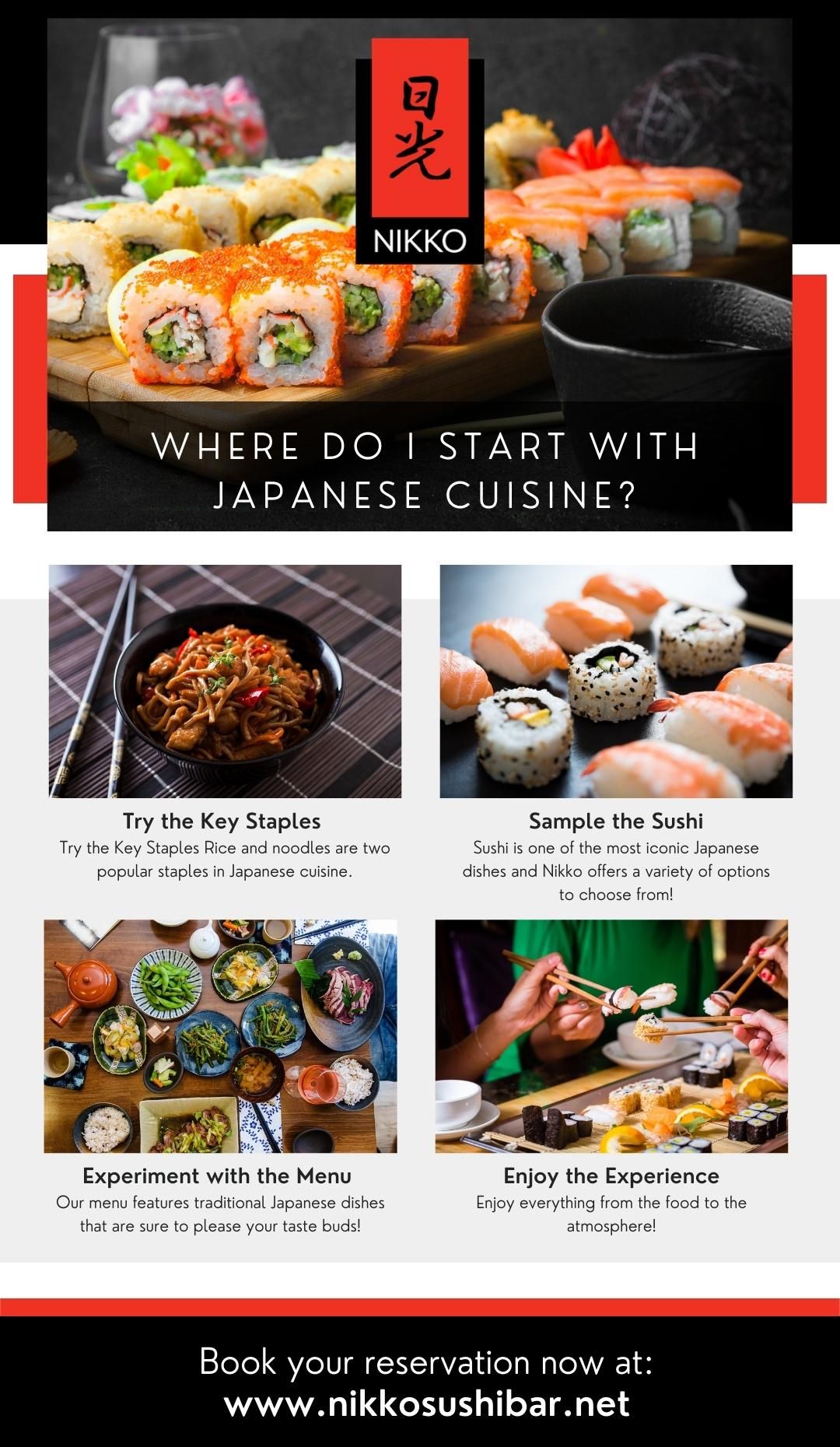 日光
NIKKO

WHERE DO I START WITH JAPANESE CUISINE?

Try the Key Staples
Try the Key Staples Rice and noodles are two popular staples in Japanese cuisine.

Sample the Sushi
Sushi is one of the most iconic Japanese dishes and Nikko offers a variety of options to choose from!

Experiment with the Menu
Our menu features traditional Japanese dishes that are sure to please your taste buds!

Enjoy the Experience
Enjoy everything from the food to the atmosphere!

Book your reservation now at:
www.nikkosushibar.net