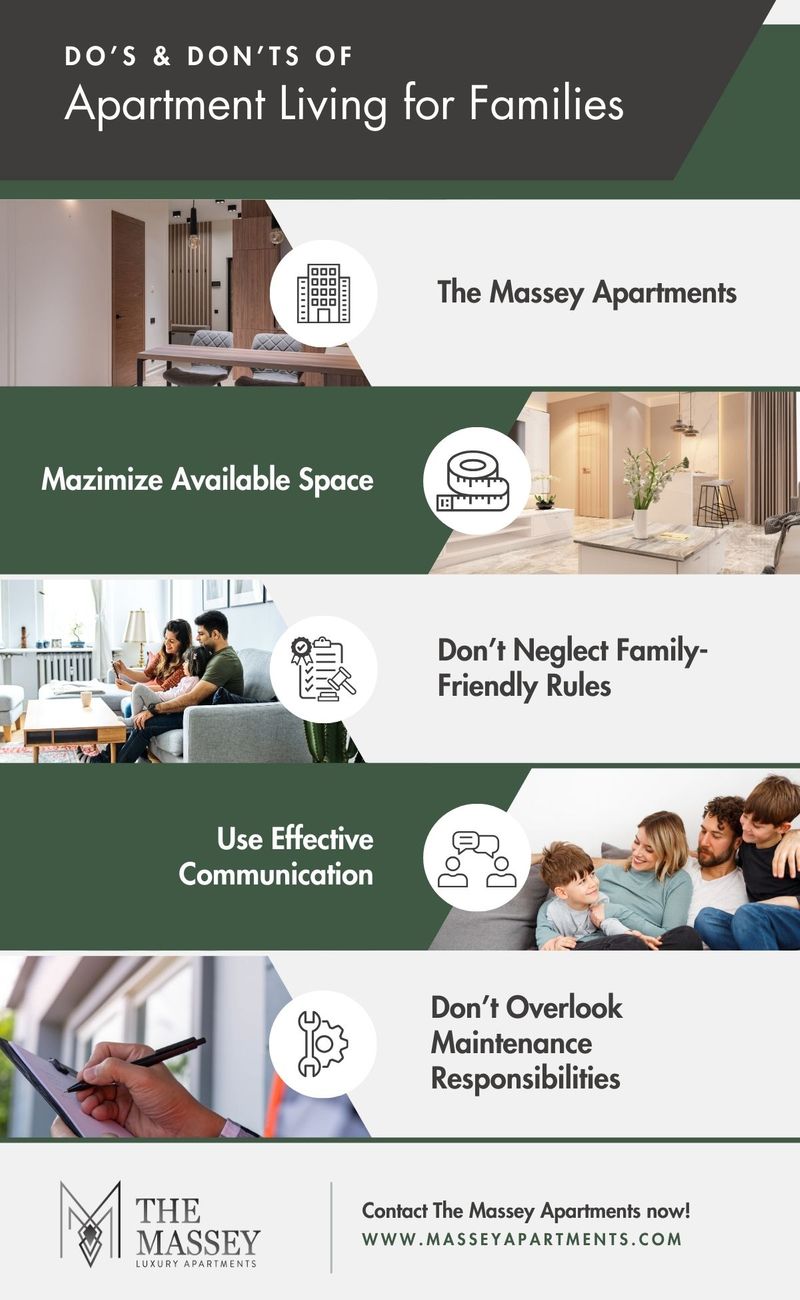 DO'S & DON'TS OF
Apartment Living for Families

The Massey Apartments

Mazimize Available Space

Don't Neglect Family-Friendly Rules

Use Effective Communication

Don't Overlook Maintenance Responsibilities

THE MASSEY
LUXURY APARTMENTS

Contact The Massey Apartments now!
WWW.MASSEYAPARTMENTS.COM