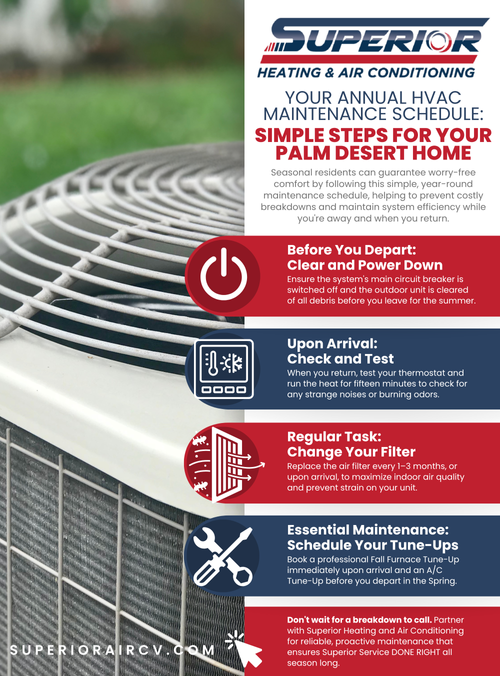 SUPERIOR
HEATING & AIR CONDITIONING

YOUR ANNUAL HVAC MAINTENANCE SCHEDULE:
SIMPLE STEPS FOR YOUR PALM DESERT HOME

Seasonal residents can guarantee worry-free comfort by following this simple, year-round maintenance schedule, helping to prevent costly breakdowns and maintain system efficiency while you're away and when you return.

Before You Depart:
Clear and Power Down
Ensure the system's main circuit breaker is switched off and the outdoor unit is cleared of all debris before you leave for the summer.

Upon Arrival:
Check and Test
When you return, test your thermostat and run the heat for fifteen minutes to check for any strange noises or burning odors.

Regular Task:
Change Your Filter
Replace the air filter every 1–3 months, or upon arrival, to maximize indoor air quality and prevent strain on your unit.

Essential Maintenance:
Schedule Your Tune-Ups
Book a professional Fall Furnace Tune-Up immediately upon arrival and an A/C Tune-Up before you depart in the Spring.

Don't wait for a breakdown to call. Partner with Superior Heating and Air Conditioning for reliable, proactive maintenance that ensures Superior Service DONE RIGHT all season long.

SUPERIORAIRCV.COM