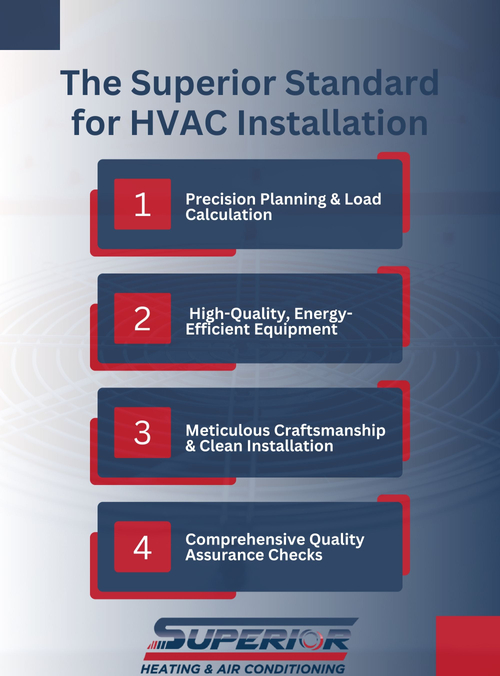 The Superior Standard for HVAC Installation

1 Precision Planning & Load Calculation

2 High-Quality, Energy-Efficient Equipment

3 Meticulous Craftsmanship & Clean Installation

4 Comprehensive Quality Assurance Checks

SUPERIOR
HEATING & AIR CONDITIONING