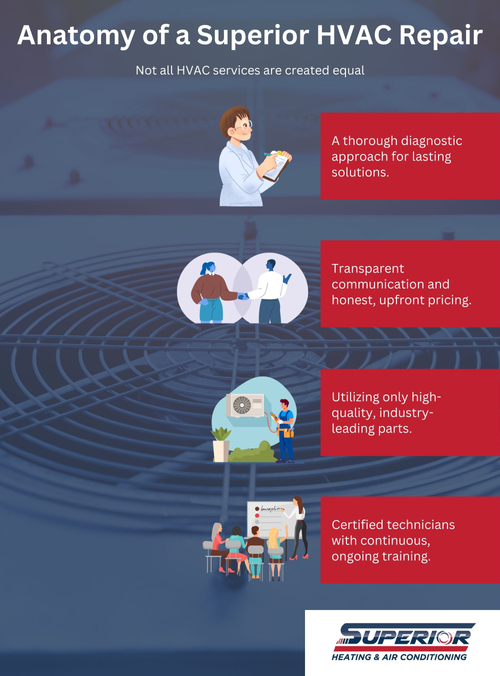 Anatomy of a Superior HVAC Repair

Not all HVAC services are created equal

A thorough diagnostic approach for lasting solutions.

Transparent communication and honest, upfront pricing.

Utilizing only high-quality, industry-leading parts.

Certified technicians with continuous, ongoing training.

SUPERIOR
HEATING & AIR CONDITIONING