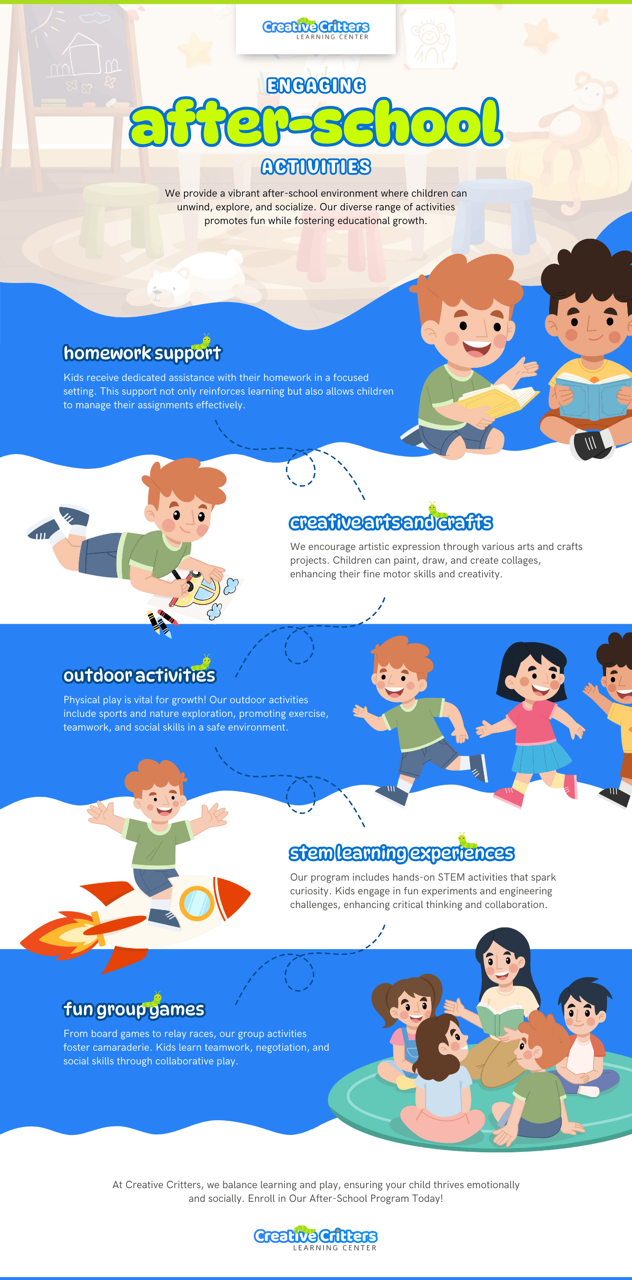 Creative Critters
LEARNING CENTER

ENGAGING
after-school
ACTIVITIES

We provide a vibrant after-school environment where children can unwind, explore, and socialize. Our diverse range of activities promotes fun while fostering educational growth.

homework support

Kids receive dedicated assistance with their homework in a focused setting. This support not only reinforces learning but also allows children to manage their assignments effectively.

creative arts and crafts

We encourage artistic expression through various arts and crafts projects. Children can paint, draw, and create collages, enhancing their fine motor skills and creativity.

outdoor activities

Physical play is vital for growth! Our outdoor activities include sports and nature exploration, promoting exercise, teamwork, and social skills in a safe environment.

stem learning experiences

Our program includes hands-on STEM activities that spark curiosity. Kids engage in fun experiments and engineering challenges, enhancing critical thinking and collaboration.

fun group games

From board games to relay races, our group activities foster camaraderie. Kids learn teamwork, negotiation, and social skills through collaborative play.

At Creative Critters, we balance learning and play, ensuring your child thrives emotionally and socially. Enroll in Our After-School Program Today!

Creative Critters
LEARNING CENTER