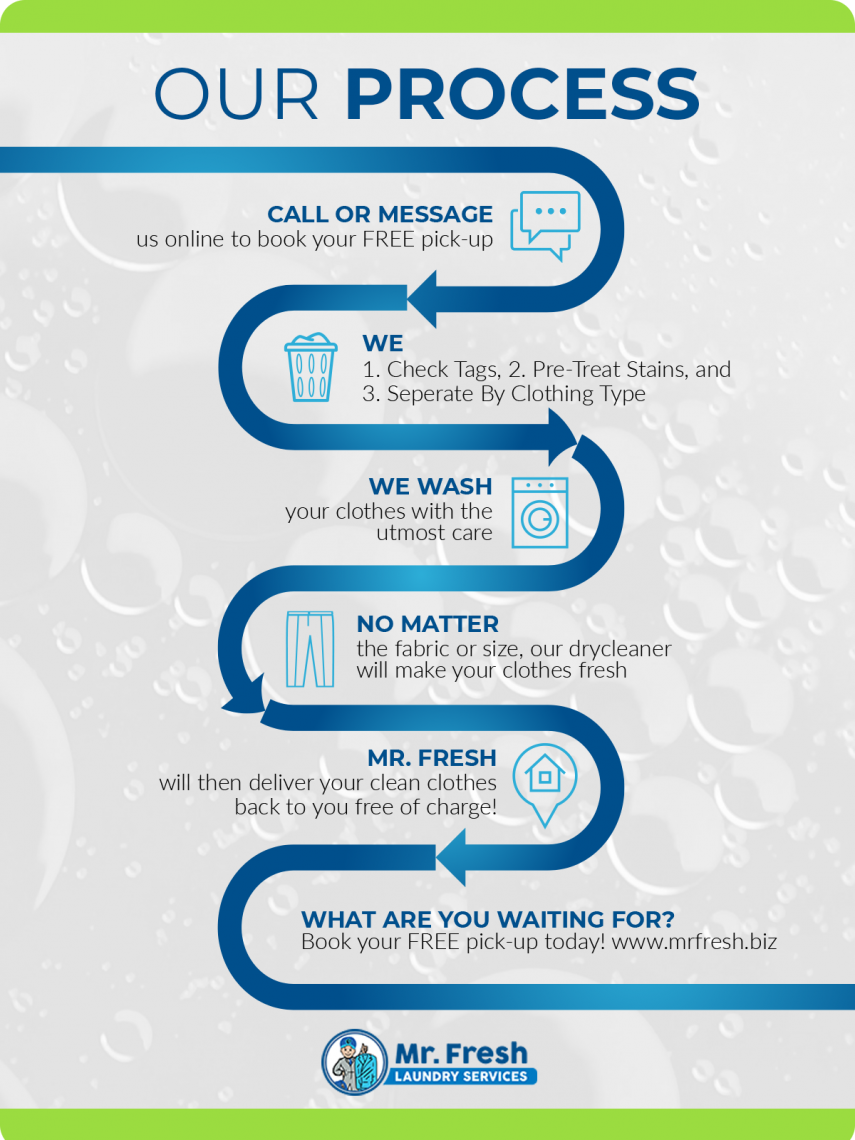 OUR PROCESS

CALL OR MESSAGE
us online to book your FREE pick-up

WE
1. Check Tags, 2. Pre-Treat Stains, and
3. Seperate By Clothing Type

WE WASH
your clothes with the utmost care

NO MATTER
the fabric or size, our drycleaner will make your clothes fresh

MR. FRESH
will then deliver your clean clothes back to you free of charge!

WHAT ARE YOU WAITING FOR?
Book your FREE pick-up today! www.mrfresh.biz

Mr. Fresh
LAUNDRY SERVICES