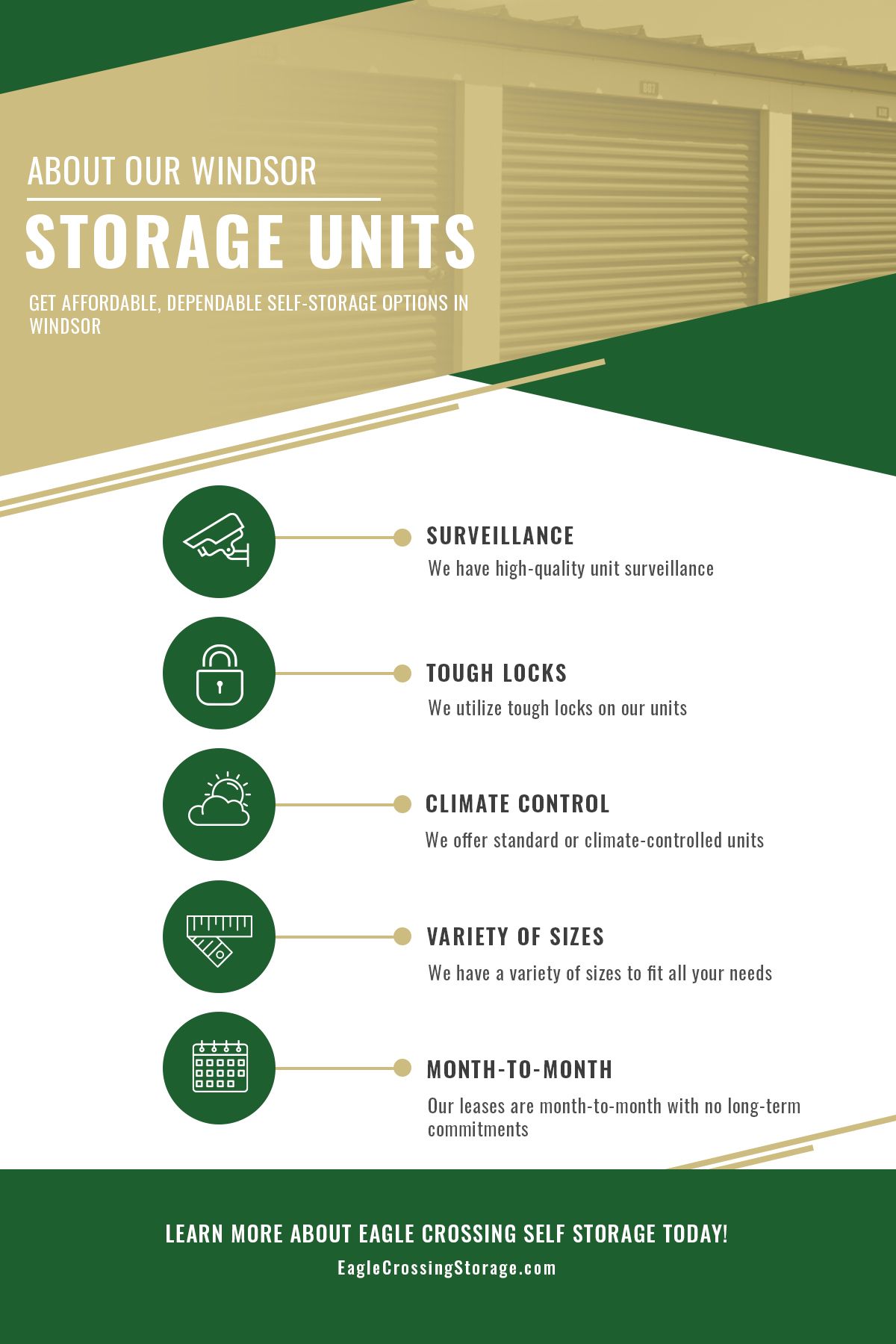 ABOUT OUR WINDSOR

STORAGE UNITS

GET AFFORDABLE, DEPENDABLE SELF-STORAGE OPTIONS IN WINDSOR

SURVEILLANCE

We have high-quality unit surveillance

TOUGH LOCKS

We utilize tough locks on our units

CLIMATE CONTROL

We offer standard or climate-controlled units

VARIETY OF SIZES

We have a variety of sizes to fit all your needs

MONTH-TO-MONTH

Our leases are month-to-month with no long-term commitments

LEARN MORE ABOUT EAGLE CROSSING SELF STORAGE TODAY!

EagleCrossingStorage.com