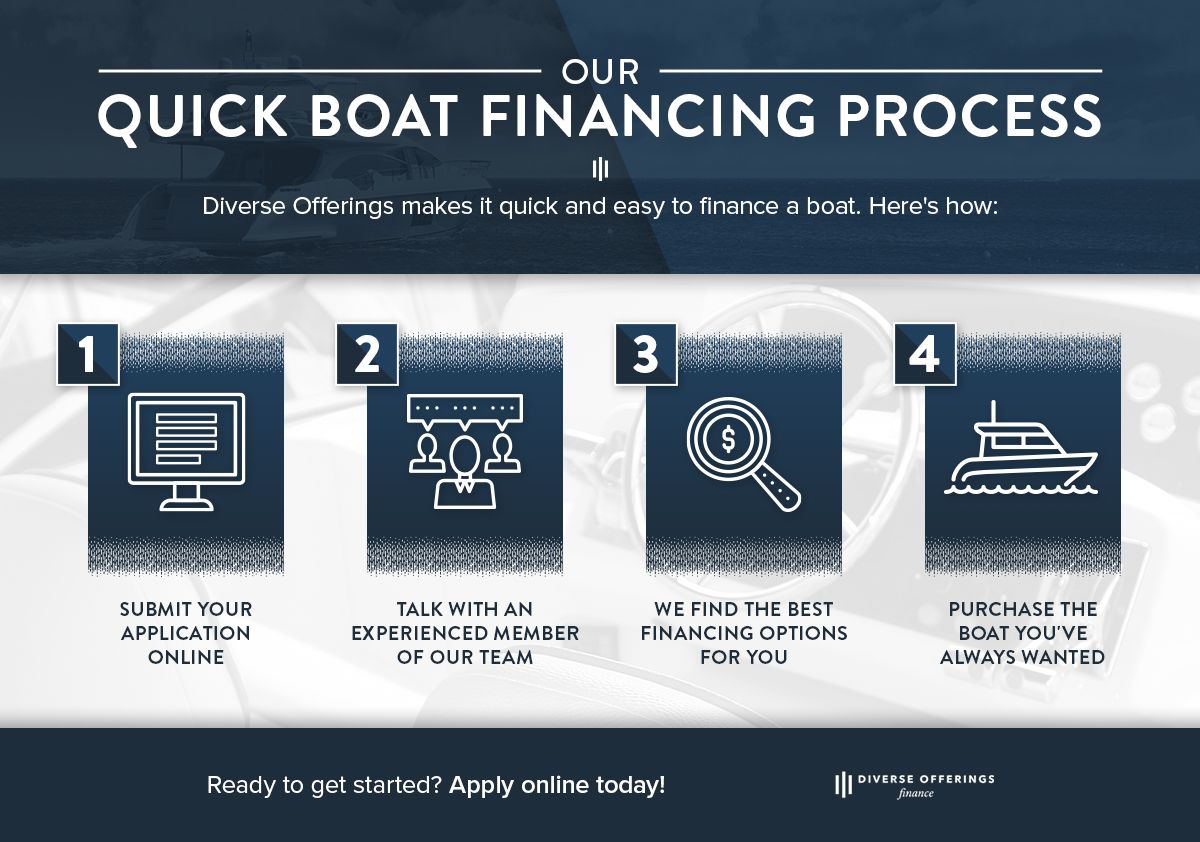 OUR
QUICK BOAT FINANCING PROCESS

Diverse Offerings makes it quick and easy to finance a boat. Here's how:

1

SUBMIT YOUR APPLICATION ONLINE

2

TALK WITH AN EXPERIENCED MEMBER OF OUR TEAM

3

$

WE FIND THE BEST FINANCING OPTIONS FOR YOU

4

PURCHASE THE BOAT YOU'VE ALWAYS WANTED

Ready to get started? Apply online today!

DIVERSE OFFERINGS
finance