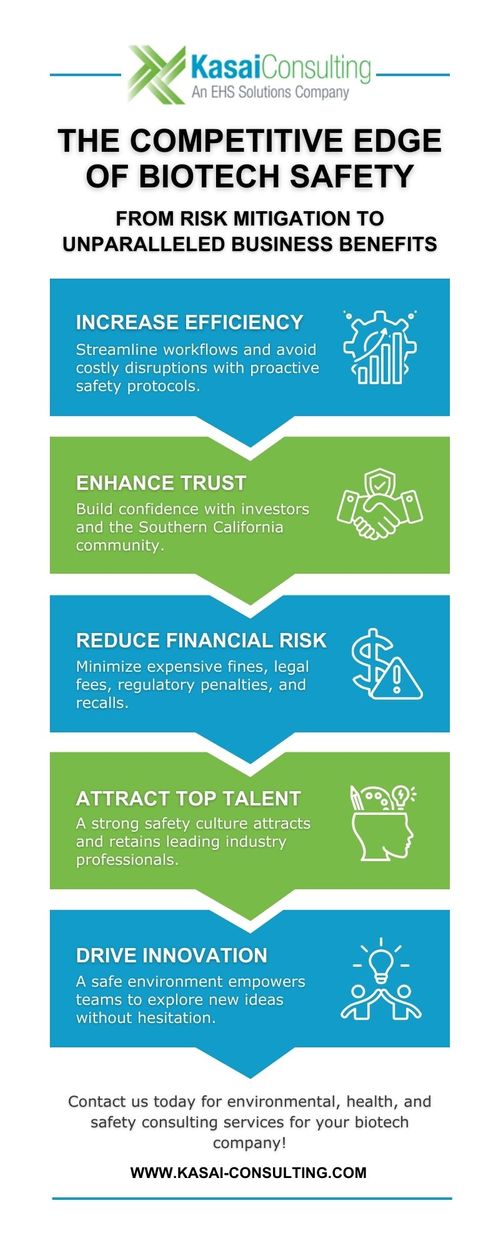 KasaiConsulting
An EHS Solutions Company

THE COMPETITIVE EDGE OF BIOTECH SAFETY

FROM RISK MITIGATION TO UNPARALLELED BUSINESS BENEFITS

INCREASE EFFICIENCY
Streamline workflows and avoid costly disruptions with proactive safety protocols.

ENHANCE TRUST
Build confidence with investors and the Southern California community.

REDUCE FINANCIAL RISK
Minimize expensive fines, legal fees, regulatory penalties, and recalls.

ATTRACT TOP TALENT
A strong safety culture attracts and retains leading industry professionals.

DRIVE INNOVATION
A safe environment empowers teams to explore new ideas without hesitation.

Contact us today for environmental, health, and safety consulting services for your biotech company!

WWW.KASAI-CONSULTING.COM