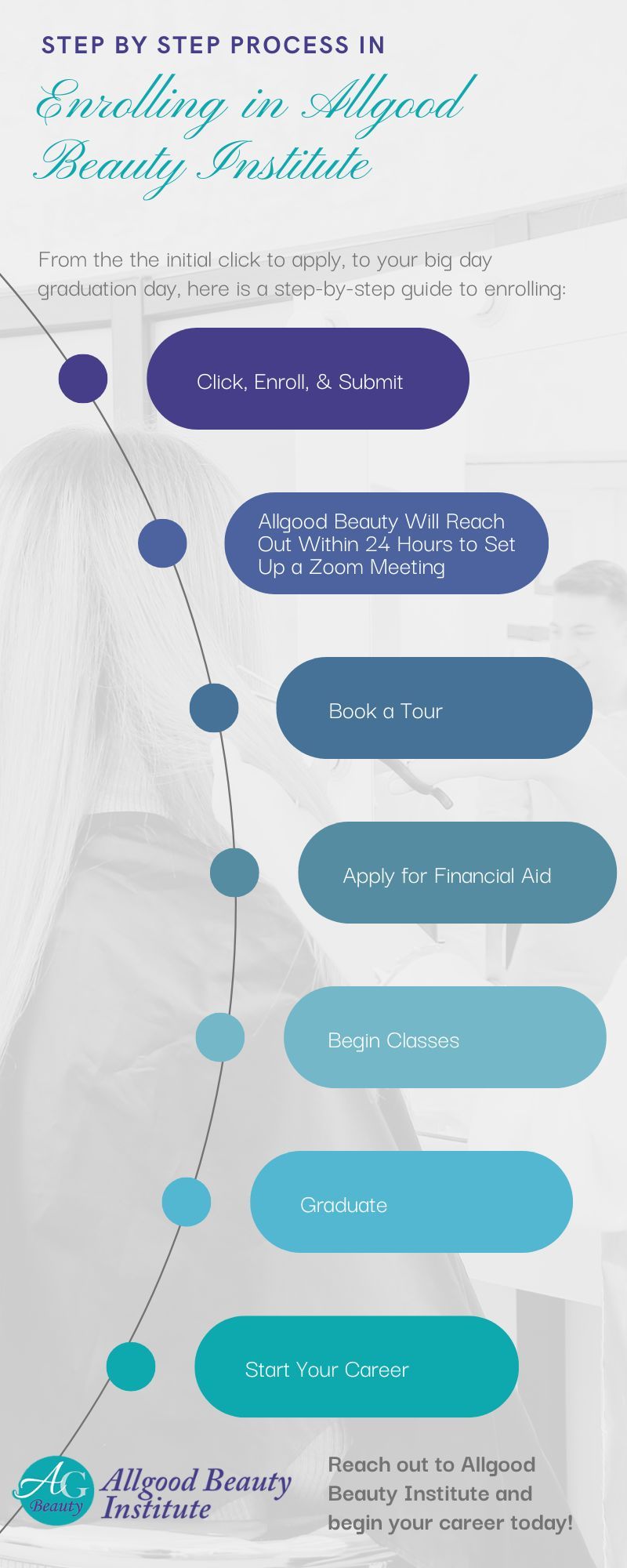 STEP BY STEP PROCESS IN

Enrolling in Allgood Beauty Institute

From the the initial click to apply, to your big day graduation day, here is a step-by-step guide to enrolling:

Click, Enroll, & Submit

Allgood Beauty Will Reach Out Within 24 Hours to Set Up a Zoom Meeting

Book a Tour

Apply for Financial Aid

Begin Classes

Graduate

Start Your Career

AG Beauty

Allgood Beauty Institute

Reach out to Allgood Beauty Institute and begin your career today!