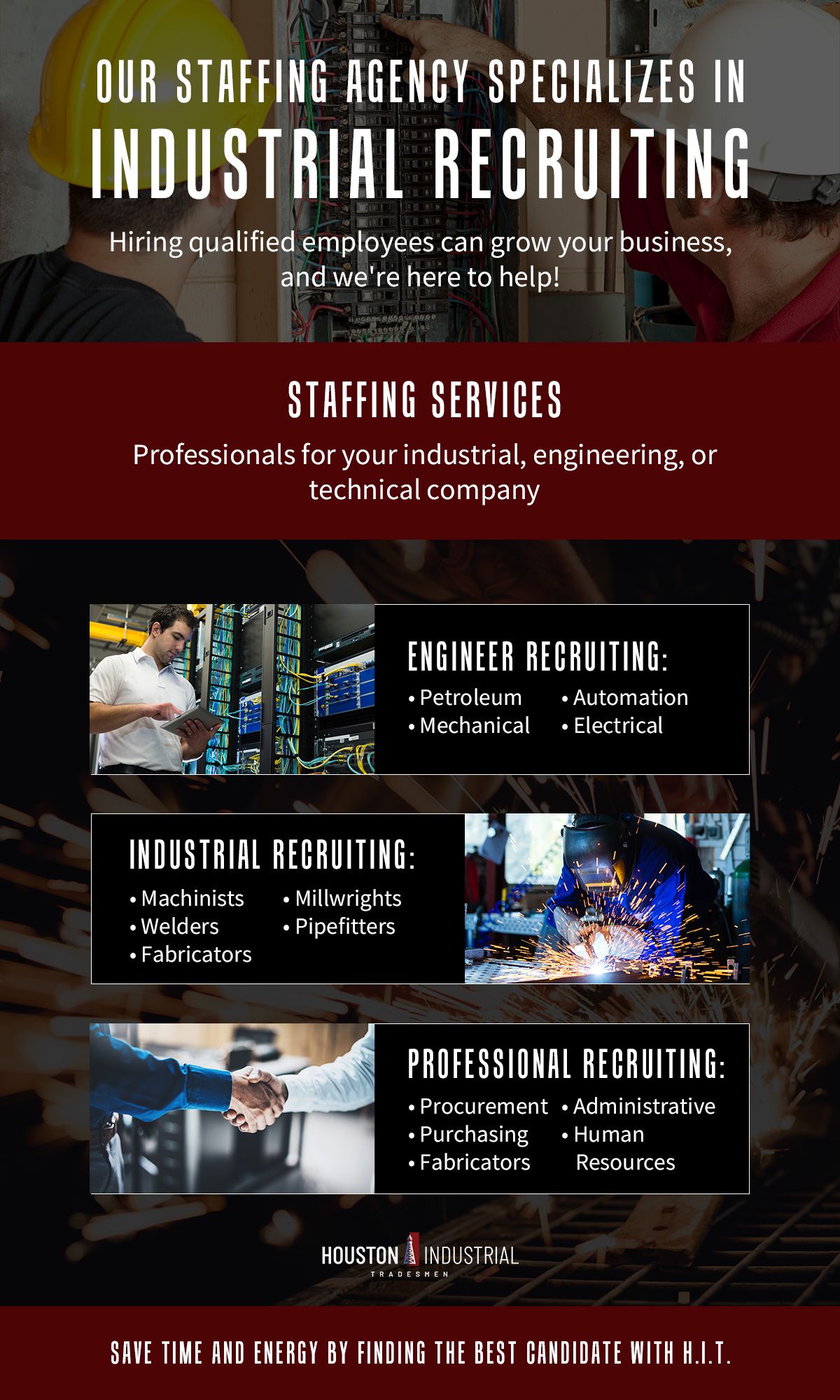 OUR STAFFING AGENCY SPECIALIZES IN
INDUSTRIAL RECRUITING

Hiring qualified employees can grow your business, and we're here to help!

STAFFING SERVICES

Professionals for your industrial, engineering, or technical company

ENGINEER RECRUITING:
• Petroleum
• Mechanical
• Automation
• Electrical

INDUSTRIAL RECRUITING:
• Machinists
• Welders
• Fabricators
• Millwrights
• Pipefitters

PROFESSIONAL RECRUITING:
• Procurement
• Purchasing
• Fabricators
• Administrative
• Human Resources

HOUSTON INDUSTRIAL
TRADESMEN

SAVE TIME AND ENERGY BY FINDING THE BEST CANDIDATE WITH H.I.T.