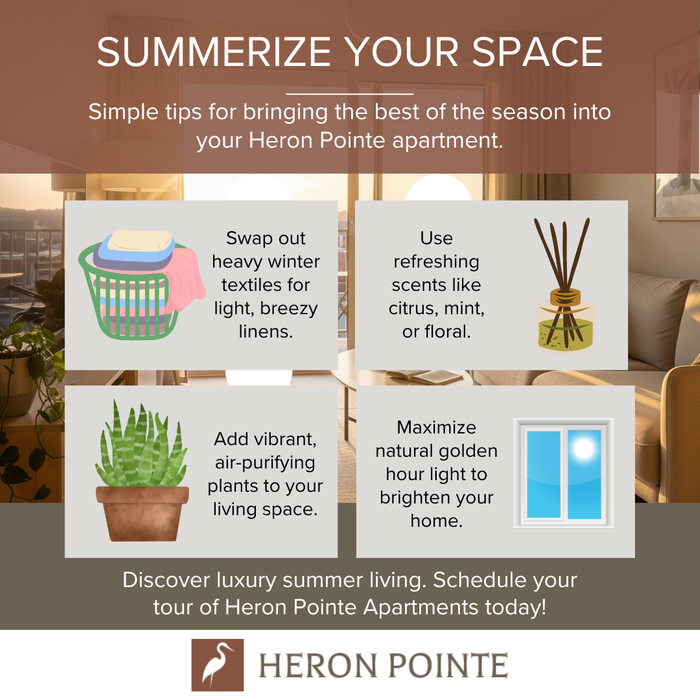 SUMMERIZE YOUR SPACE

Simple tips for bringing the best of the season into your Heron Pointe apartment.

Swap out heavy winter textiles for light, breezy linens.

Use refreshing scents like citrus, mint, or floral.

Add vibrant, air-purifying plants to your living space.

Maximize natural golden hour light to brighten your home.

Discover luxury summer living. Schedule your tour of Heron Pointe Apartments today!

HERON POINTE